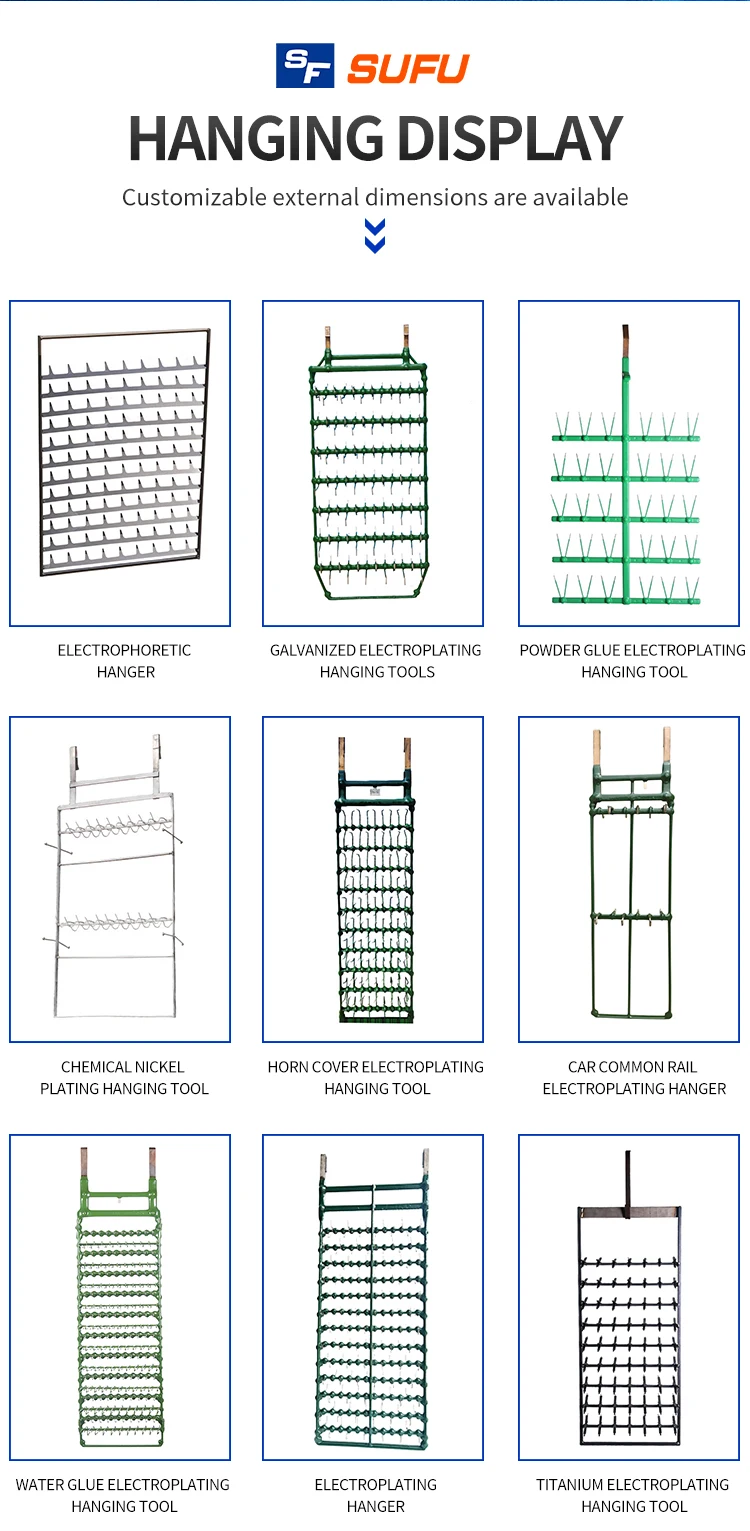 SF SUFU

HANGING DISPLAY

Customizable external dimensions are available

ELECTROPHORETIC HANGER

GALVANIZED ELECTROPLATING HANGING TOOLS

POWDER GLUE ELECTROPLATING HANGING TOOL

CHEMICAL NICKEL PLATING HANGING TOOL

HORN COVER ELECTROPLATING HANGING TOOL

CAR COMMON RAIL ELECTROPLATING HANGER

WATER GLUE ELECTROPLATING HANGING TOOL

ELECTROPLATING HANGER

TITANIUM ELECTROPLATING HANGING TOOL