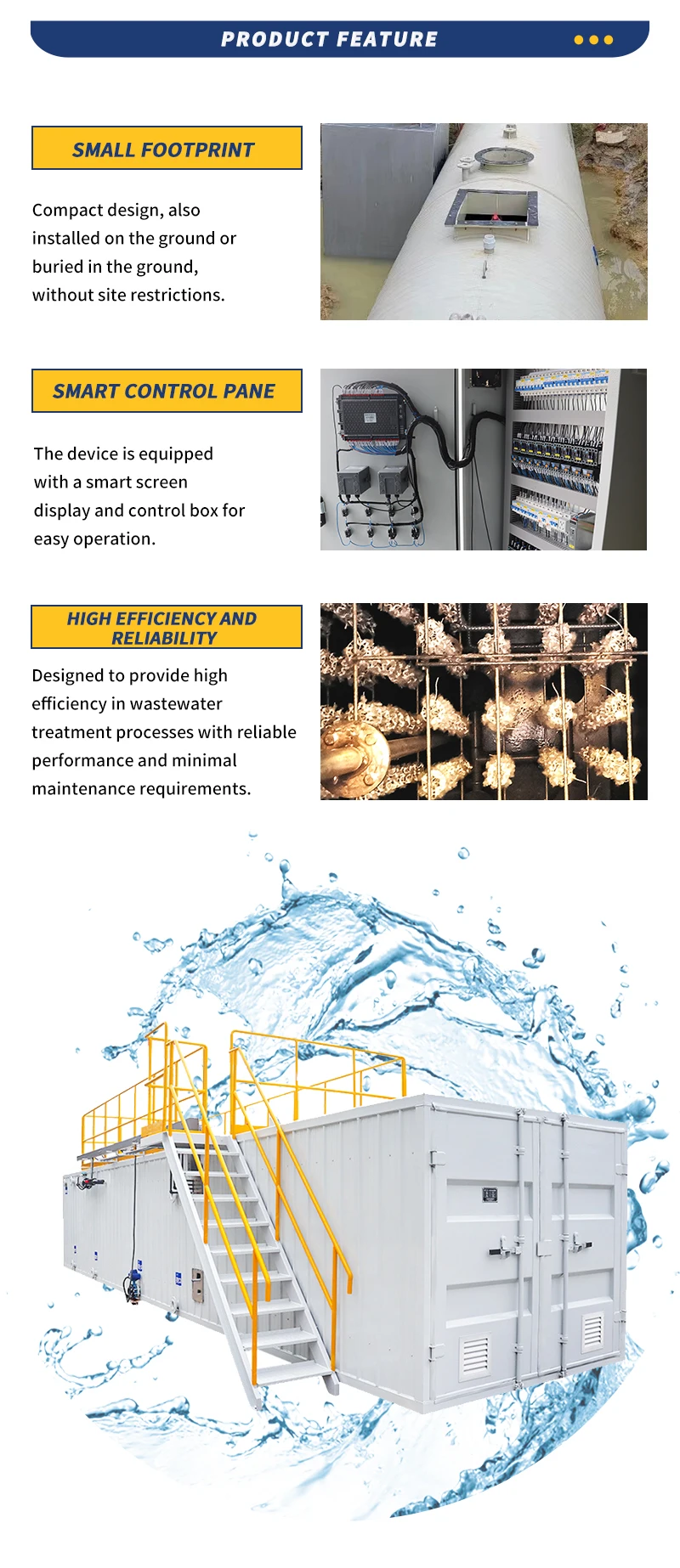 PRODUCT FEATURE

SMALL FOOTPRINT

Compact design, also installed on the ground or buried in the ground, without site restrictions.

SMART CONTROL PANE

The device is equipped with a smart screen display and control box for easy operation.

HIGH EFFICIENCY AND RELIABILITY

Designed to provide high efficiency in wastewater treatment processes with reliable performance and minimal maintenance requirements.