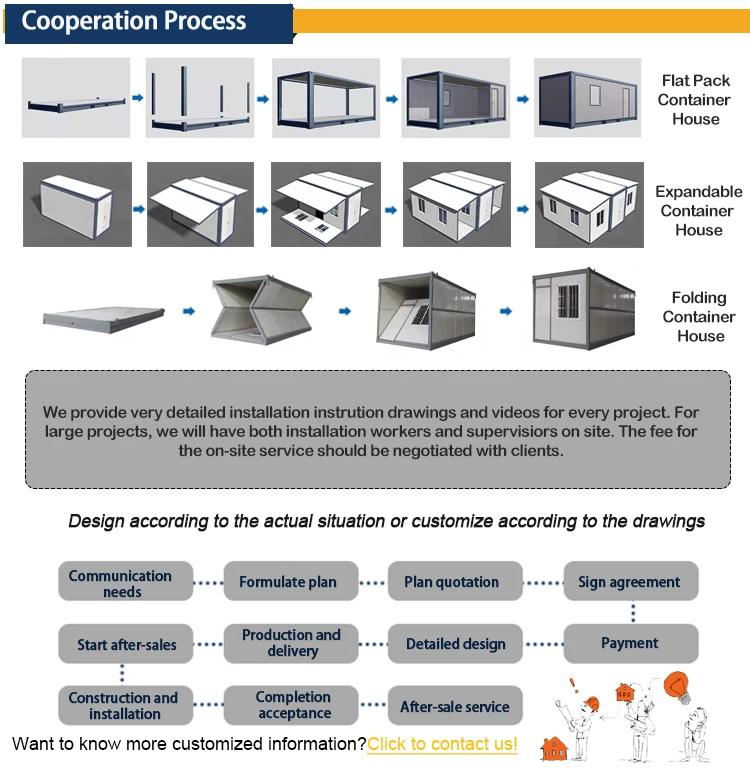 Cooperation Process

Flat Pack Container House

Expandable Container House

Folding Container House

We provide very detailed installation instrution drawings and videos for every project. For large projects, we will have both installation workers and supervisiors on site. The fee for the on-site service should be negotiated with clients.

Design according to the actual situation or customize according to the drawings

Communication needs

Formulate plan

Plan quotation

Sign agreement

Payment

Detailed design

Production and delivery

Start after-sales

Construction and installation

Completion acceptance

After-sale service

Want to know more customized information?Click to contact us!