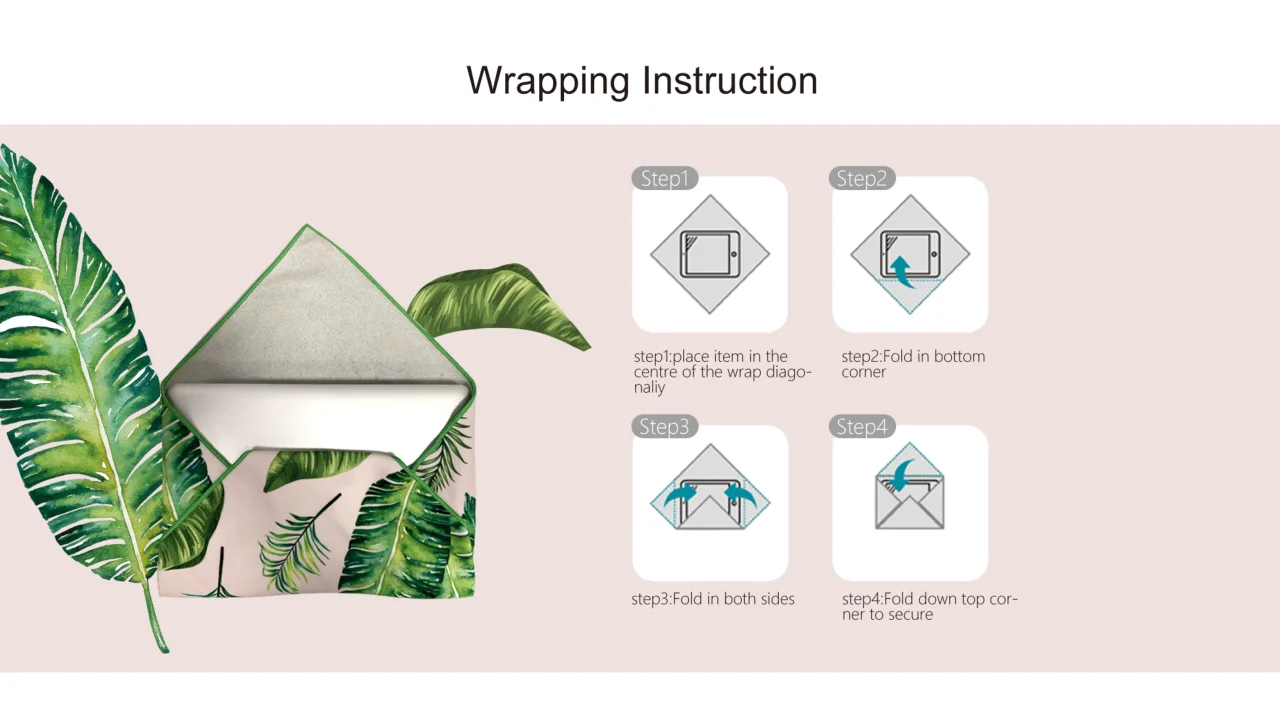 Wrapping Instruction

Step1

step1:place item in the centre of the wrap diagonaliy

Step2

step2:Fold in bottom corner

Step3

step3:Fold in both sides

Step4

step4:Fold down top corner to secure