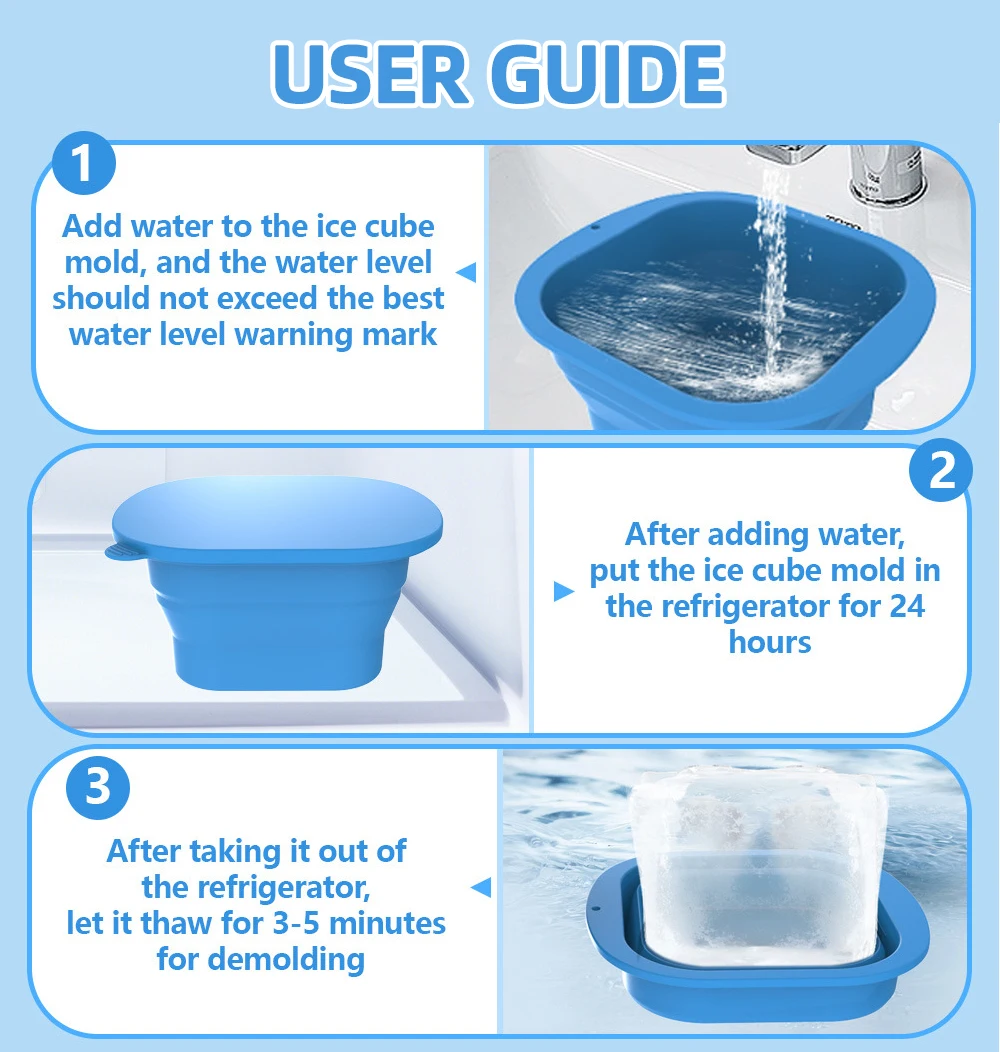 USER GUIDE

1

Add water to the ice cube mold, and the water level should not exceed the best water level warning mark

2

After adding water, put the ice cube mold in the refrigerator for 24 hours

3

After taking it out of the refrigerator, let it thaw for 3-5 minutes for demolding