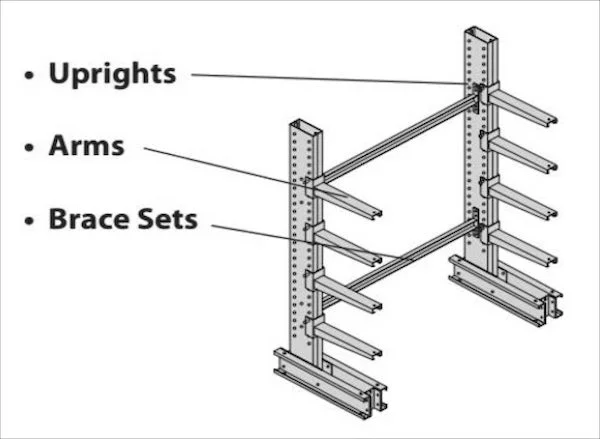 • Uprights

• Arms

• Brace Sets