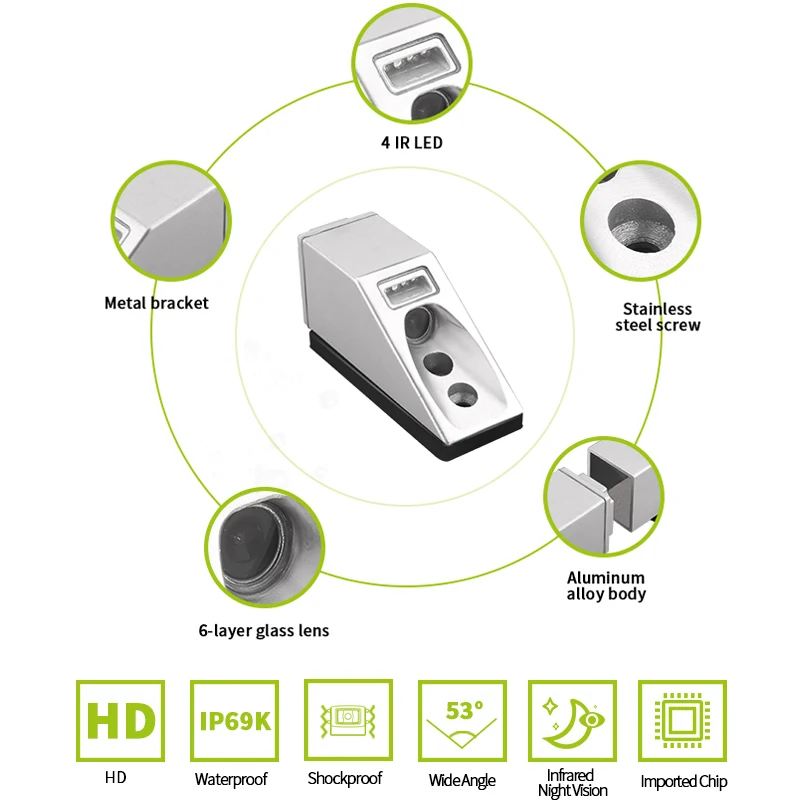 4 IR LED

Metal bracket

Stainless steel screw

Aluminum alloy body

6-layer glass lens

HD

HD

IP69K

Waterproof

Shockproof

53°

Wide Angle

Infrared Night Vision

Imported Chip