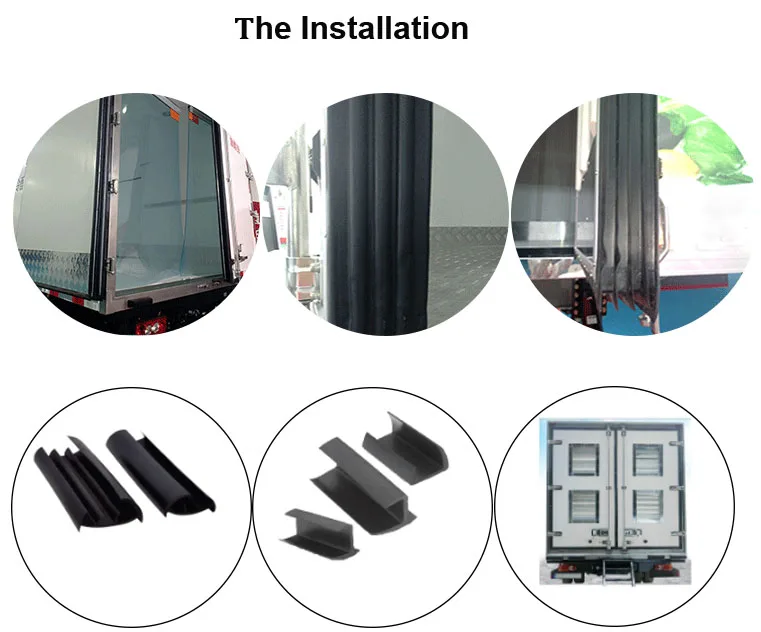 The Installation