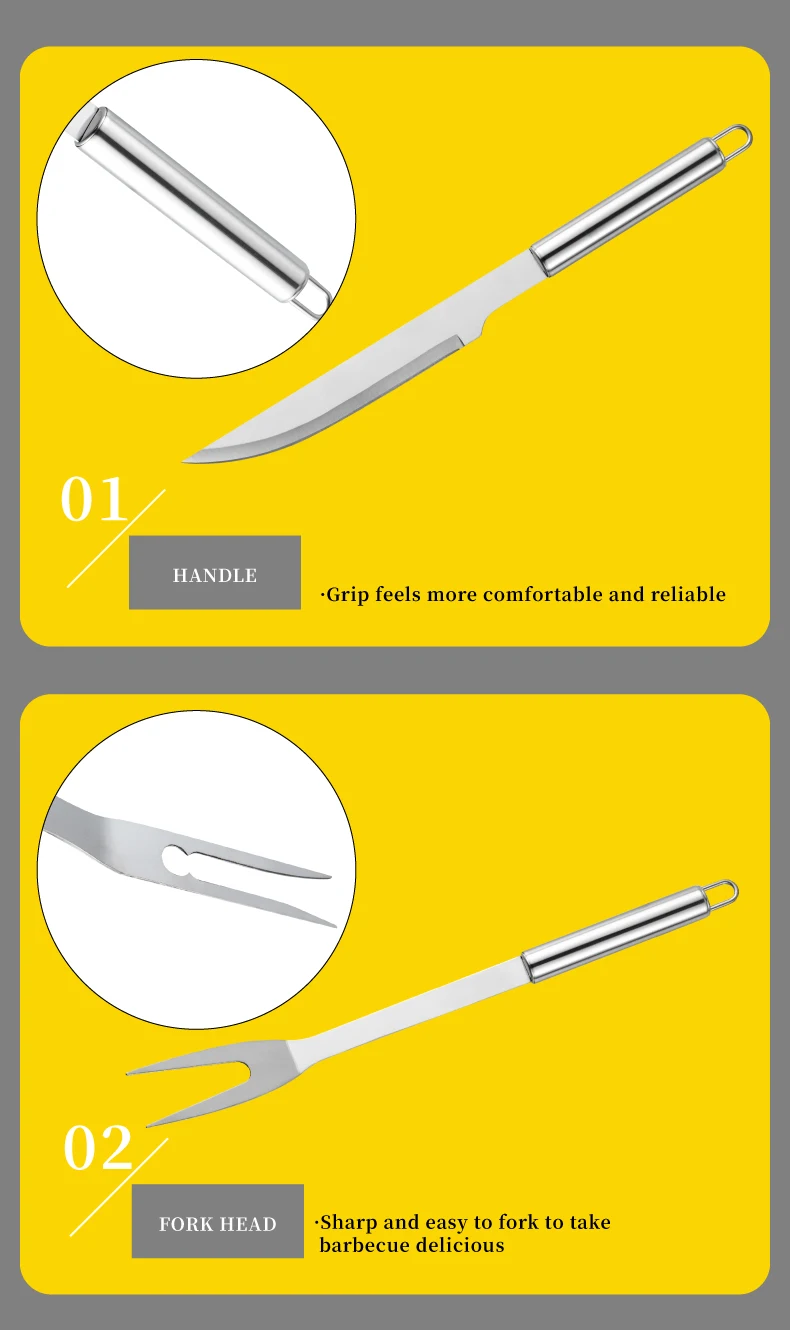 01

HANDLE

·Grip feels more comfortable and reliable

02

FORK HEAD

·Sharp and easy to fork to take barbecue delicious