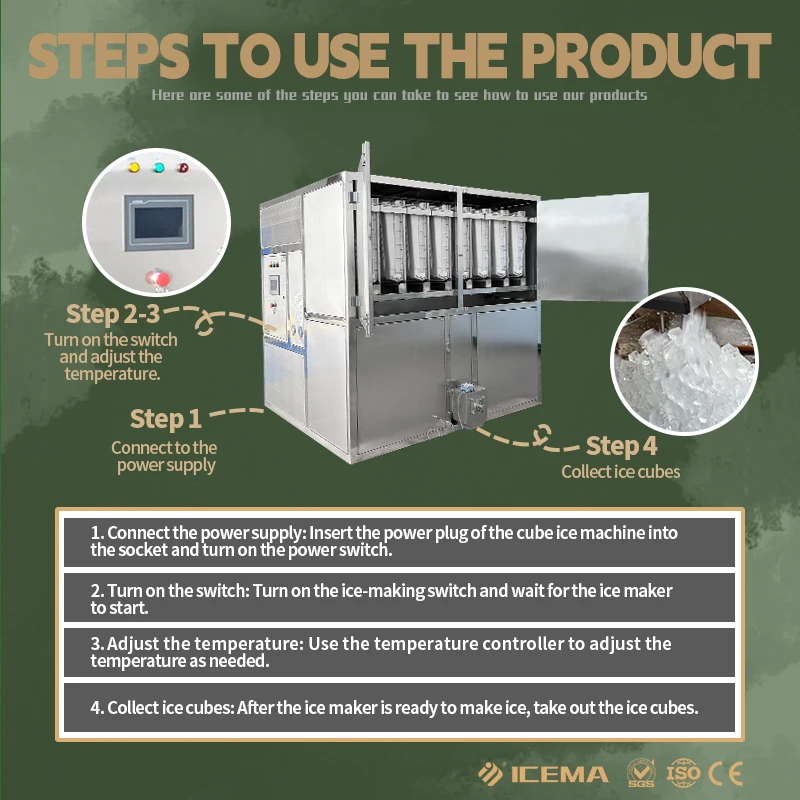 STEPS TO USE THE PRODUCT

Here are some of the steps you can take to see how to use our products

Step 2-3
Turn on the switch and adjust the temperature.

Step 1
Connect to the power supply

Step 4
Collect ice cubes

1. Connect the power supply: Insert the power plug of the cube ice machine into the socket and turn on the power switch.

2. Turn on the switch: Turn on the ice-making switch and wait for the ice maker to start.

3. Adjust the temperature: Use the temperature controller to adjust the temperature as needed.

4. Collect ice cubes: After the ice maker is ready to make ice, take out the ice cubes.

ICEMA SGS ISO CE