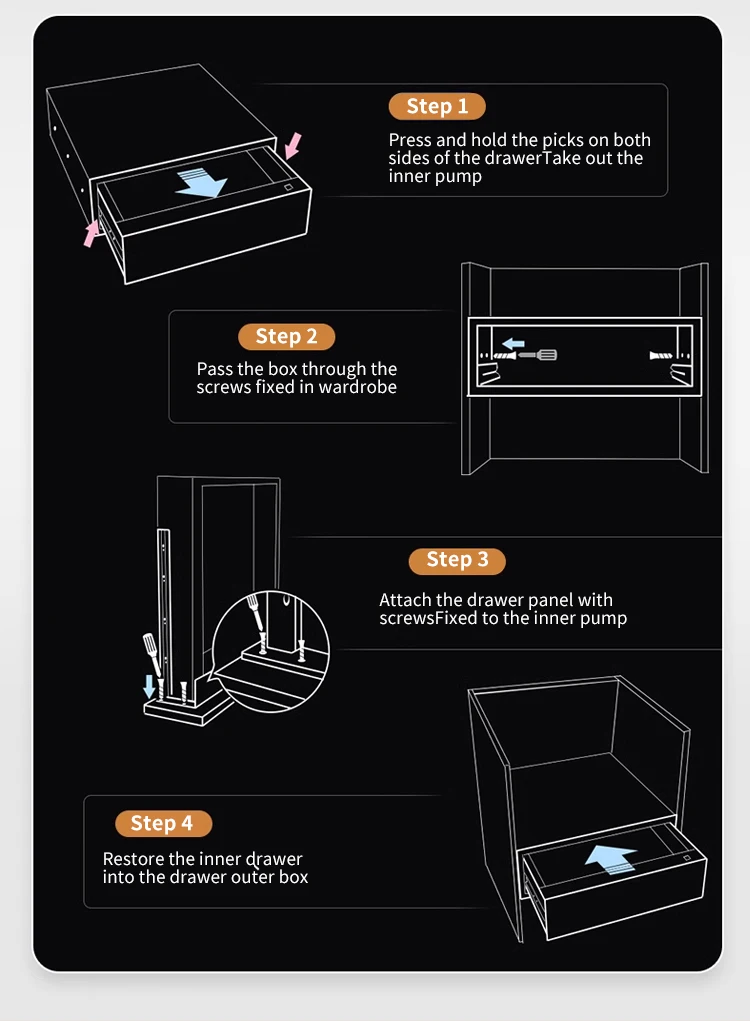 Step 1

Press and hold the picks on both sides of the drawerTake out the inner pump

Step 2

Pass the box through the screws fixed in wardrobe

Step 3

Attach the drawer panel with screwsFixed to the inner pump

Step 4

Restore the inner drawer into the drawer outer box