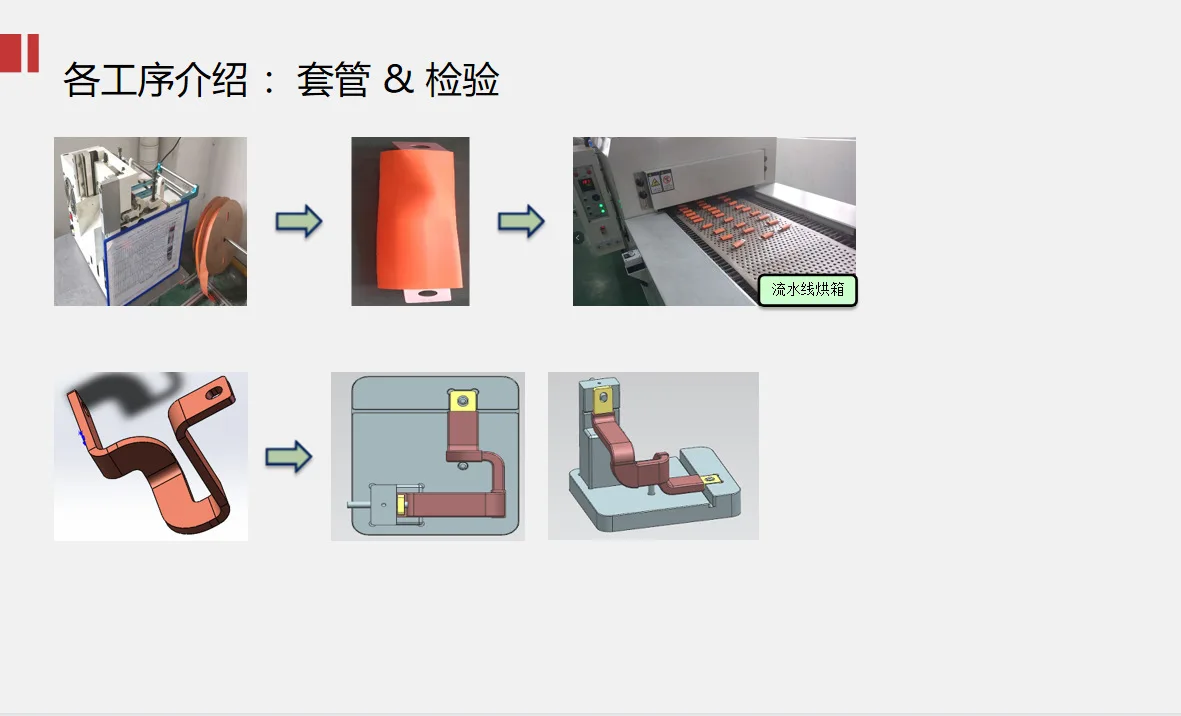 各工序介绍： 套管 & 检验

流水线烘箱