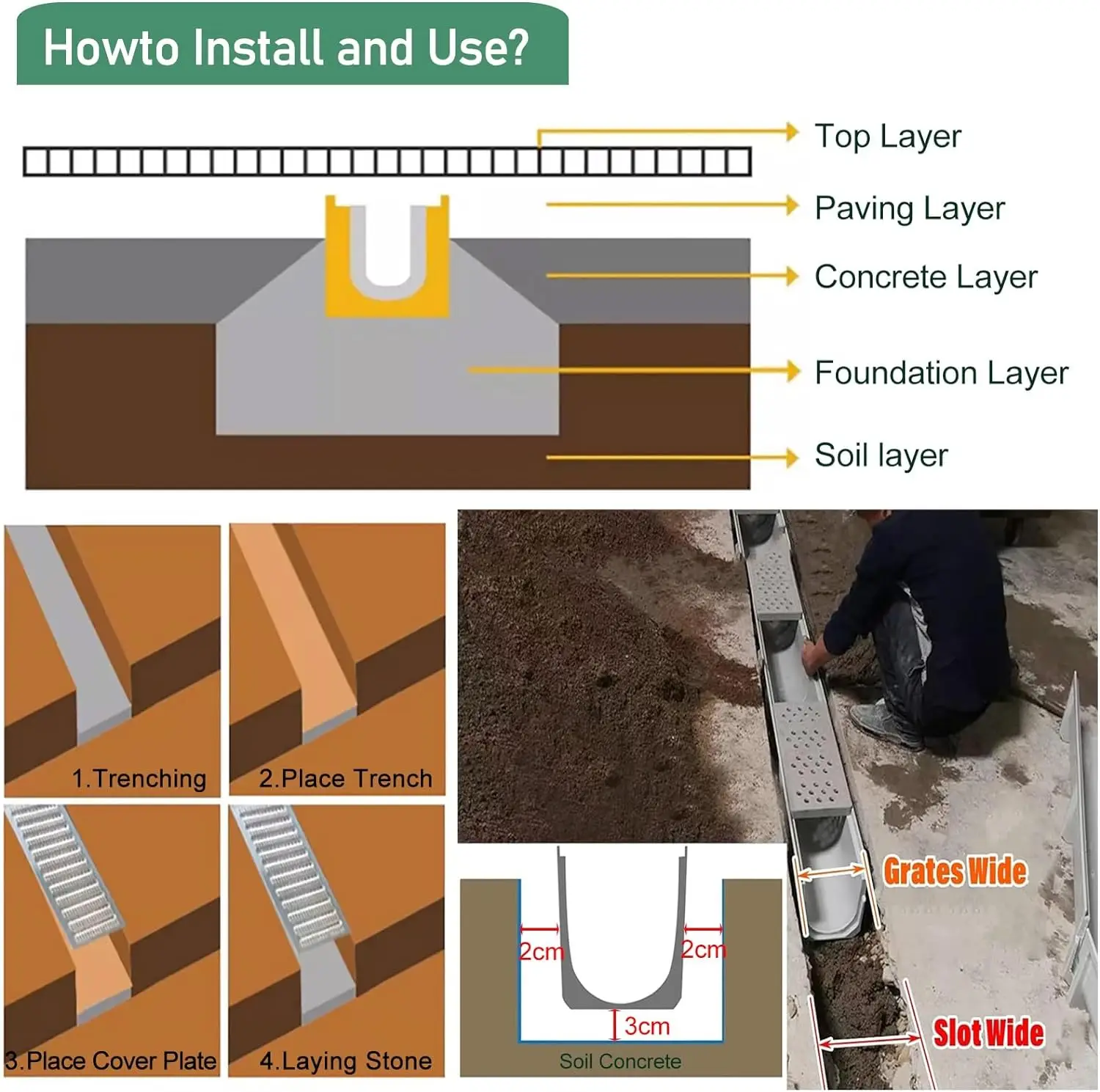 Howto Install and Use?

Top Layer
Paving Layer
Concrete Layer
Foundation Layer
Soil layer

1.Trenching
2.Place Trench
3.Place Cover Plate
4.Laying Stone

2cm
2cm
3cm
Soil Concrete

Grates Wide
Slot Wide