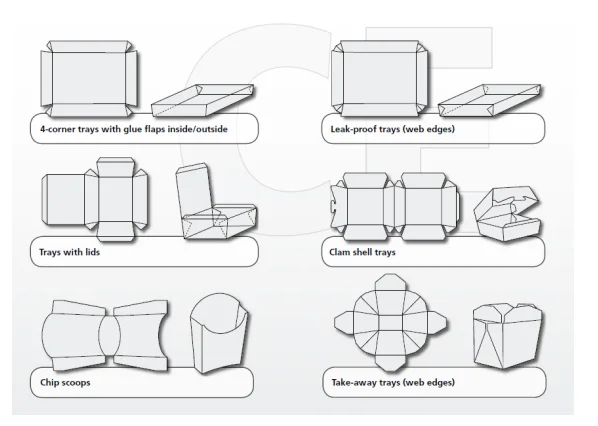 4-corner trays with glue flaps inside/outside

Leak-proof trays (web edges)

Trays with lids

Clam shell trays

Chip scoops

Take-away trays (web edges)