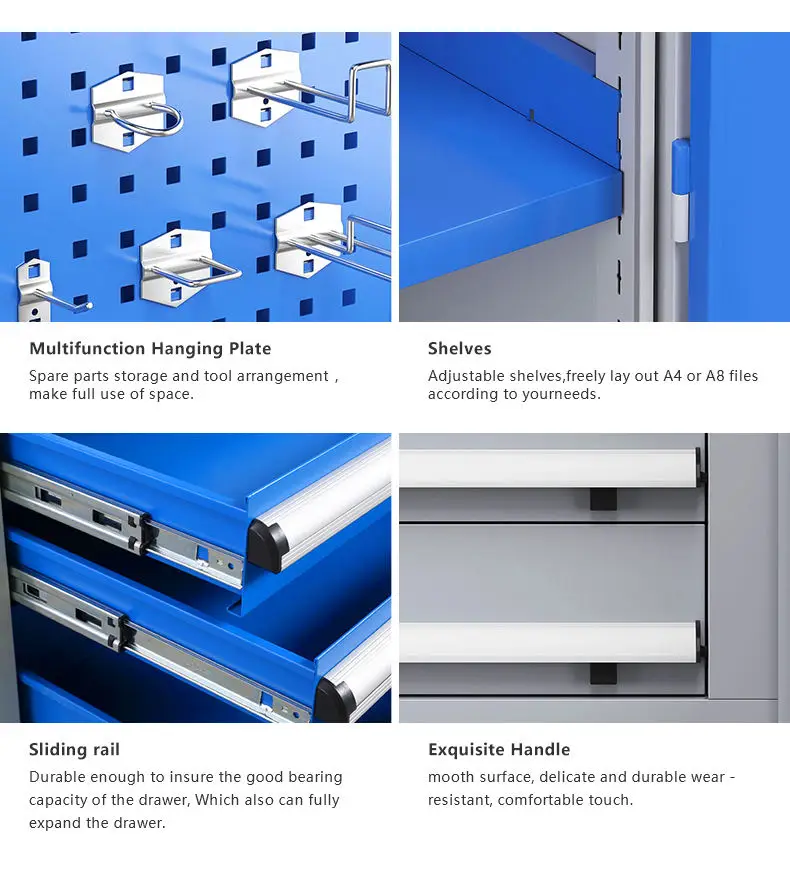 Multifunction Hanging Plate
Spare parts storage and tool arrangement , make full use of space.

Shelves
Adjustable shelves,freely lay out A4 or A8 files according to yourneeds.

Sliding rail
Durable enough to insure the good bearing capacity of the drawer, Which also can fully expand the drawer.

Exquisite Handle
mooth surface, delicate and durable wear - resistant, comfortable touch.