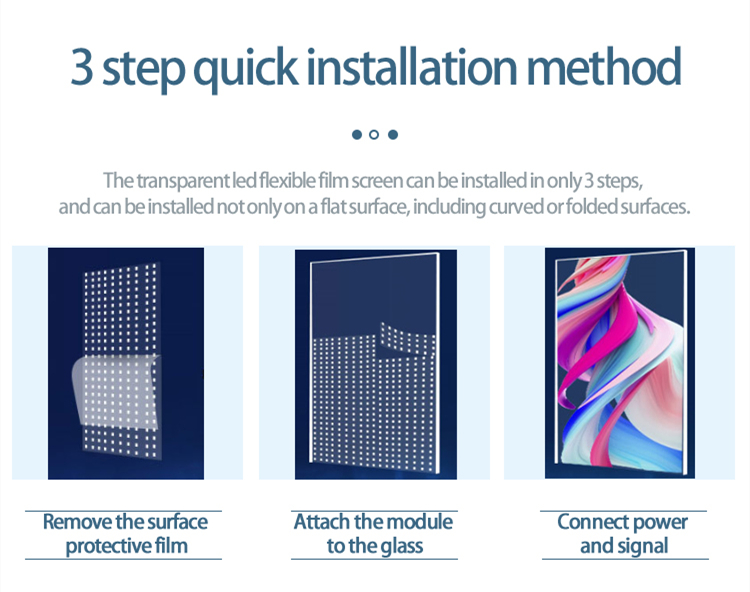 3 step quick installation method

The transparent led flexible film screen can be installed in only 3 steps, and can be installed not only on a flat surface, including curved or folded surfaces.

Remove the surface protective film

Attach the module to the glass

Connect power and signal