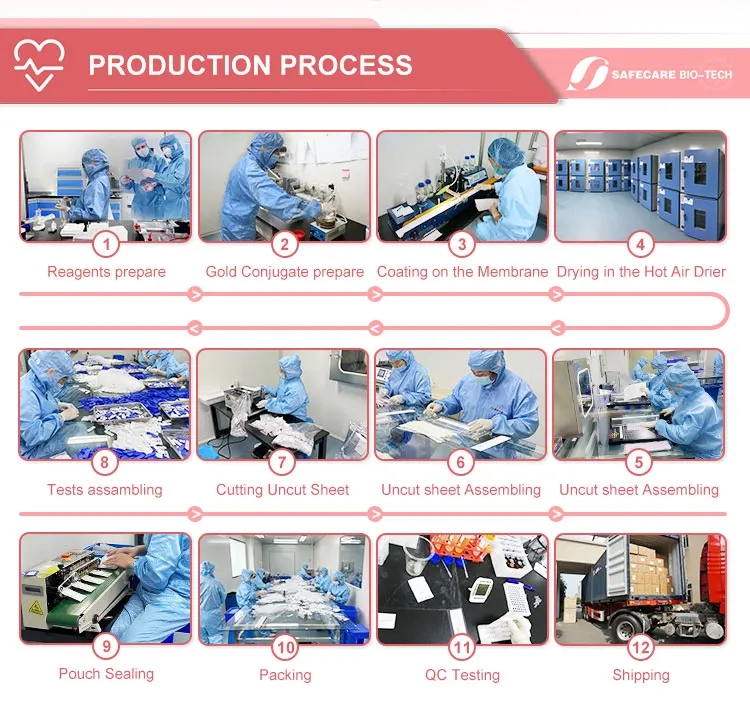 PRODUCTION PROCESS

SAFECARE BIO-TECH

1
Reagents prepare

2
Gold Conjugate prepare

3
Coating on the Membrane

4
Drying in the Hot Air Drier

8
Tests assambling

7
Cutting Uncut Sheet

6
Uncut sheet Assembling

5
Uncut sheet Assembling

9
Pouch Sealing

10
Packing

11
QC Testing

12
Shipping