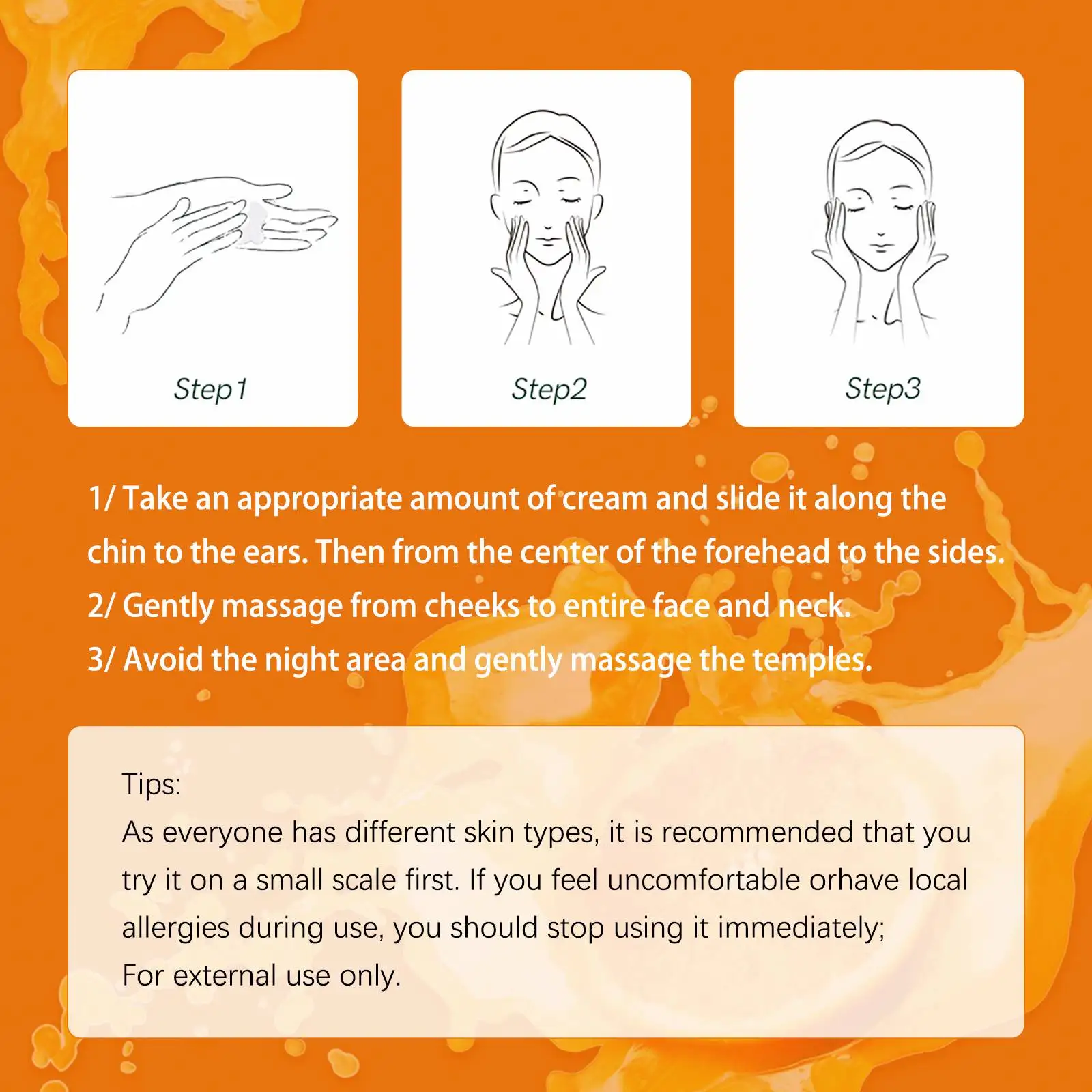 Step1

Step2

Step3

1/ Take an appropriate amount of cream and slide it along the chin to the ears. Then from the center of the forehead to the sides.
2/ Gently massage from cheeks to entire face and neck.
3/ Avoid the night area and gently massage the temples.

Tips:
As everyone has different skin types, it is recommended that you try it on a small scale first. If you feel uncomfortable orhave local allergies during use, you should stop using it immediately;
For external use only.