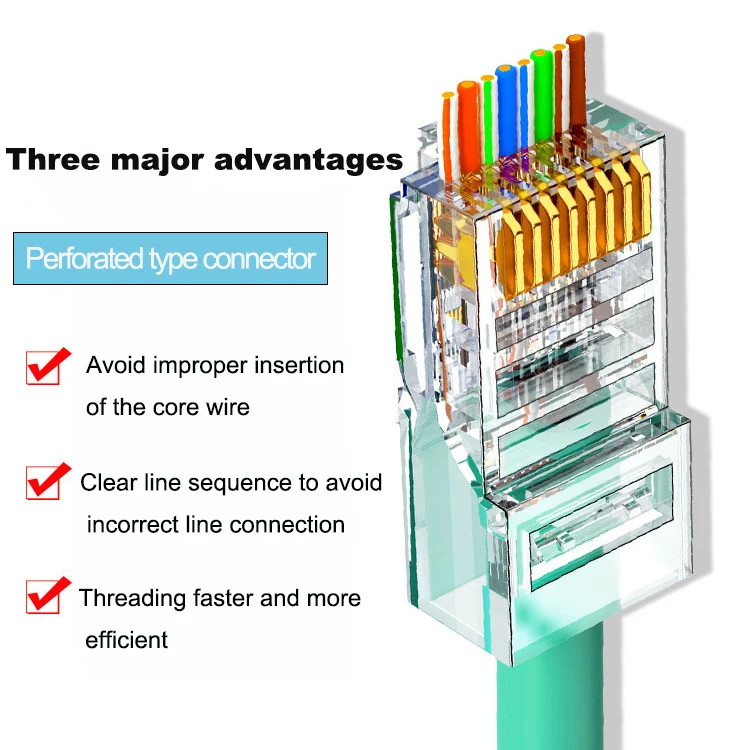 Three major advantages

Perforated type connector

Avoid improper insertion of the core wire

Clear line sequence to avoid incorrect line connection

Threading faster and more efficient