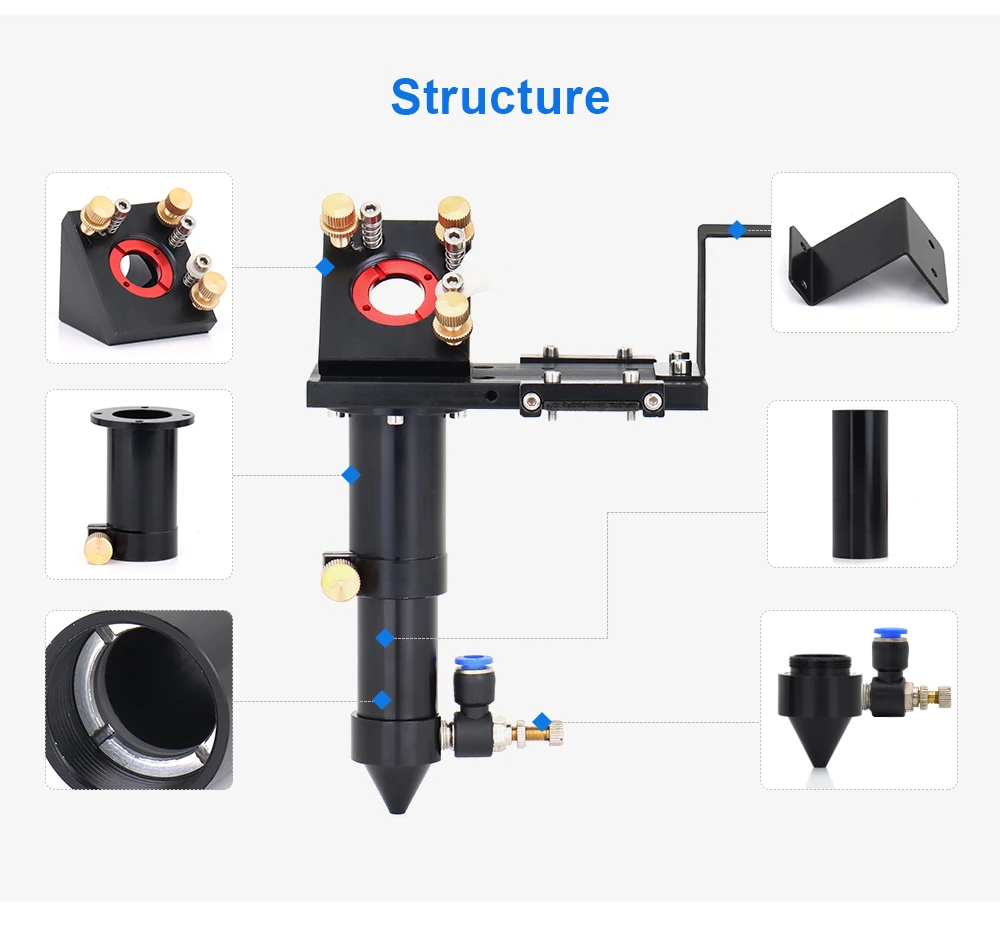 Structure