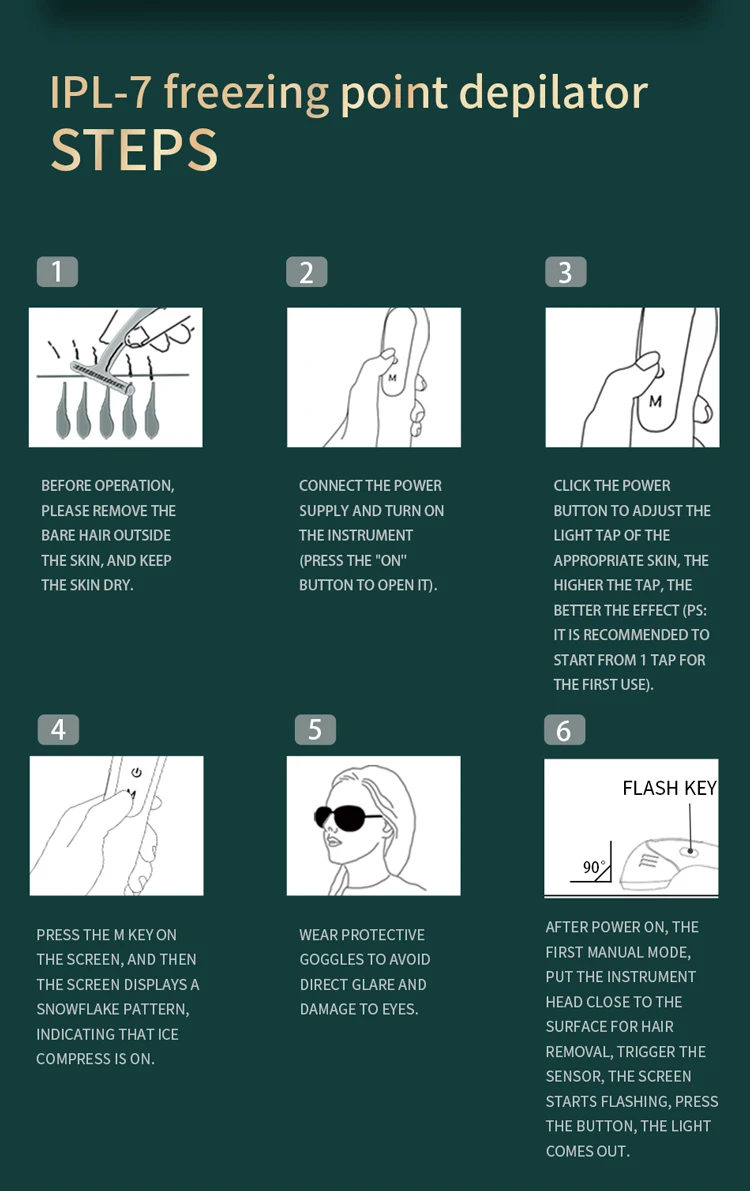 IPL-7 freezing point depilator
STEPS

1

BEFORE OPERATION, PLEASE REMOVE THE BARE HAIR OUTSIDE THE SKIN, AND KEEP THE SKIN DRY.

2

M

CONNECT THE POWER SUPPLY AND TURN ON THE INSTRUMENT (PRESS THE "ON" BUTTON TO OPEN IT).

3

M

CLICK THE POWER BUTTON TO ADJUST THE LIGHT TAP OF THE APPROPRIATE SKIN, THE HIGHER THE TAP, THE BETTER THE EFFECT (PS: IT IS RECOMMENDED TO START FROM 1 TAP FOR THE FIRST USE).

4

M

PRESS THE M KEY ON THE SCREEN, AND THEN THE SCREEN DISPLAYS A SNOWFLAKE PATTERN, INDICATING THAT ICE COMPRESS IS ON.

5

WEAR PROTECTIVE GOGGLES TO AVOID DIRECT GLARE AND DAMAGE TO EYES.

6

FLASH KEY

90°

AFTER POWER ON, THE FIRST MANUAL MODE, PUT THE INSTRUMENT HEAD CLOSE TO THE SURFACE FOR HAIR REMOVAL, TRIGGER THE SENSOR, THE SCREEN STARTS FLASHING, PRESS THE BUTTON, THE LIGHT COMES OUT.