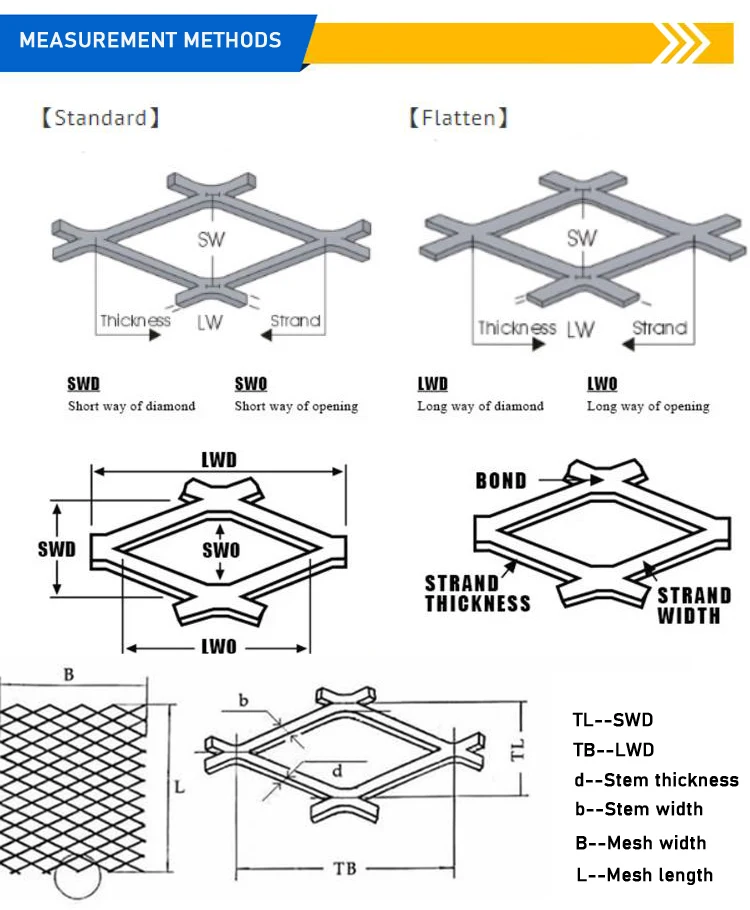 MEASUREMENT METHODS

【Standard】

SW

Thickness LW Strand

【Flatten】

SW

Thickness LW Strand

SWD
Short way of diamond

SWO
Short way of opening

LWD
Long way of diamond

LWO
Long way of opening

LWD

SWD

SWO

LWO

BOND

STRAND THICKNESS

STRAND WIDTH

B

L

b

d

TL

TB

TL--SWD
TB--LWD
d--Stem thickness
b--Stem width
B--Mesh width
L--Mesh length