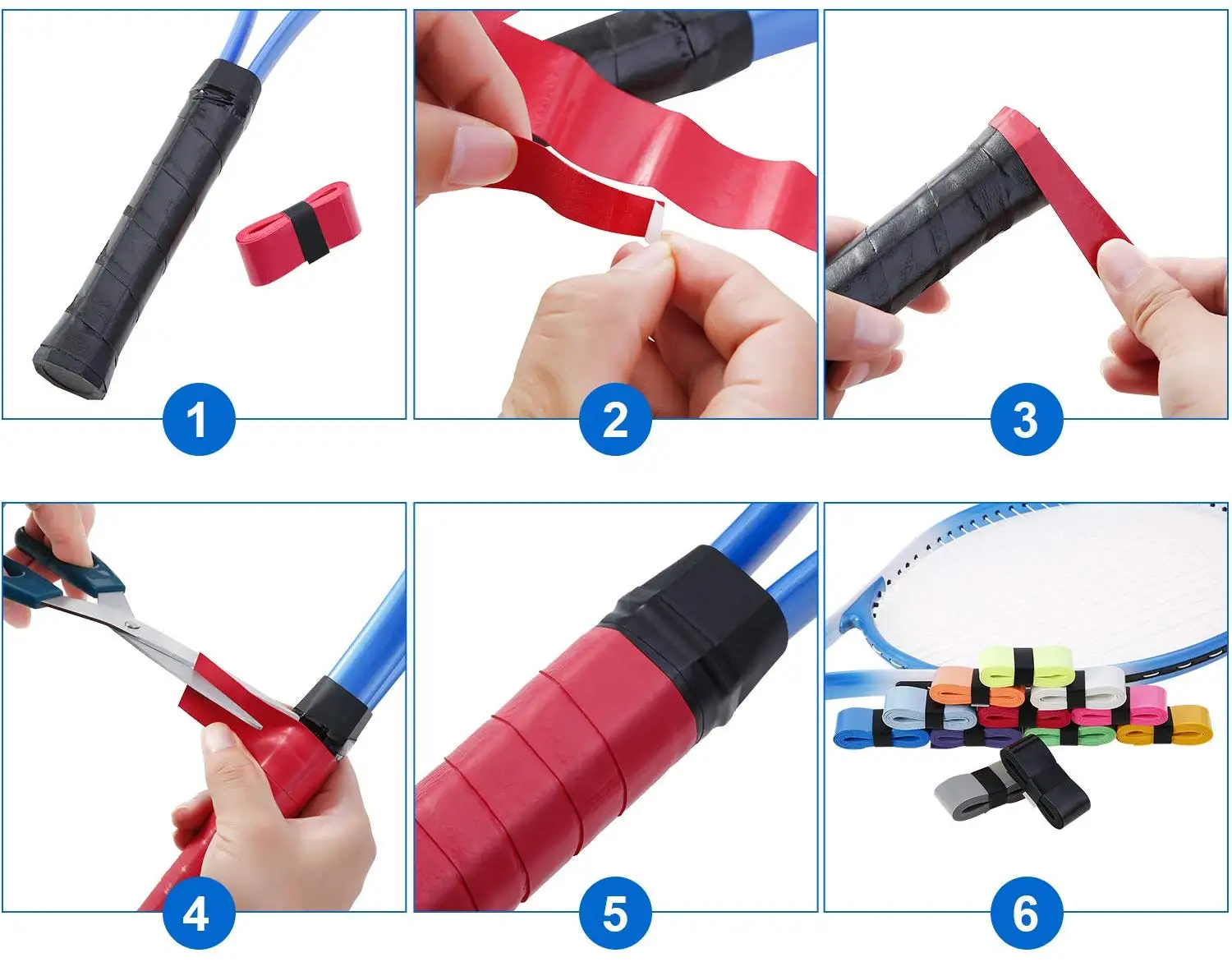 1

2

3

4

5

6