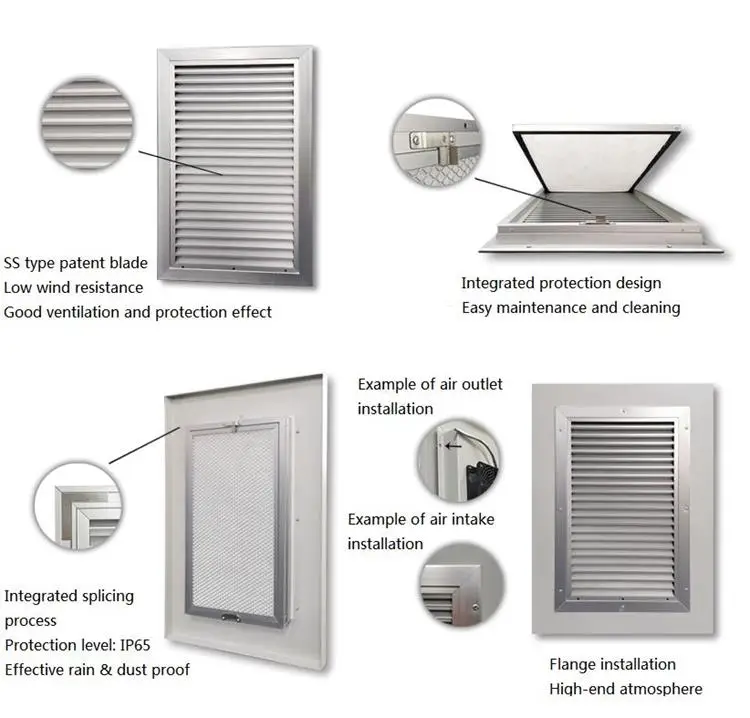 SS type patent blade
Low wind resistance
Good ventilation and protection effect

Integrated protection design
Easy maintenance and cleaning

Integrated splicing process
Protection level: IP65
Effective rain & dust proof

Example of air outlet installation

Example of air intake installation

Flange installation
High-end atmosphere