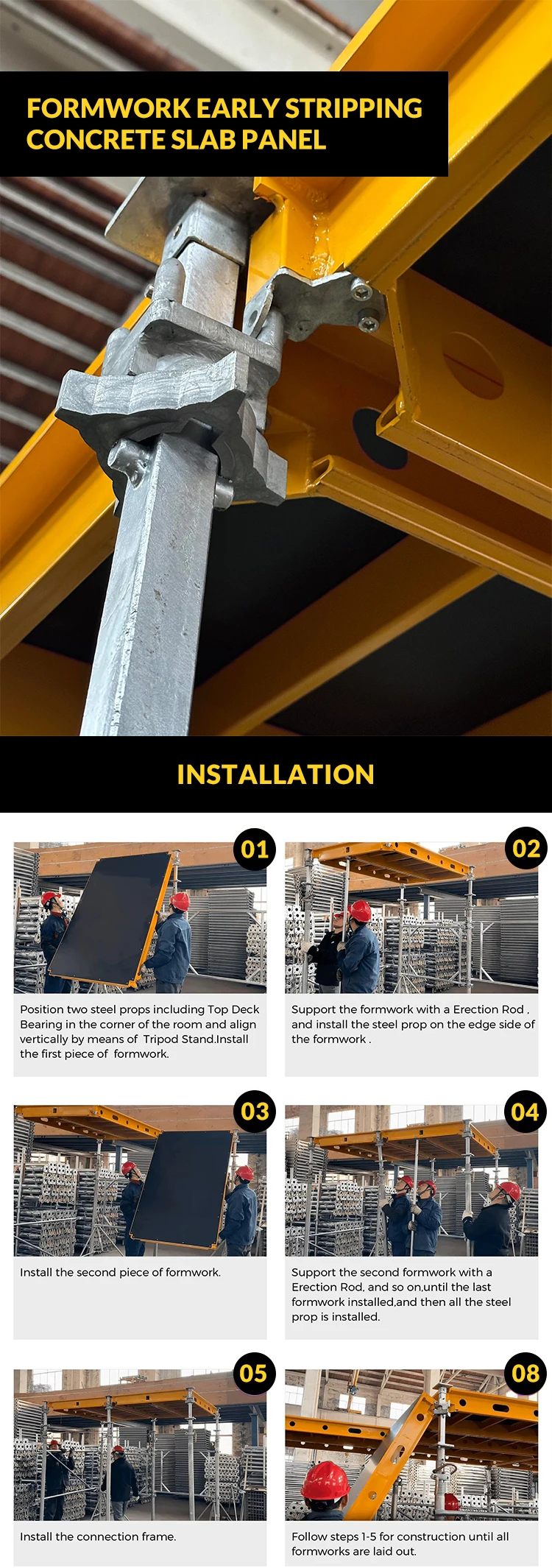 FORMWORK EARLY STRIPPING CONCRETE SLAB PANEL

INSTALLATION

01

Position two steel props including Top Deck Bearing in the corner of the room and align vertically by means of Tripod Stand.Install the first piece of formwork.

02

Support the formwork with a Erection Rod , and install the steel prop on the edge side of the formwork .

03

Install the second piece of formwork.

04

Support the second formwork with a Erection Rod, and so on,until the last formwork installed,and then all the steel prop is installed.

05

Install the connection frame.

08

Follow steps 1-5 for construction until all formworks are laid out.