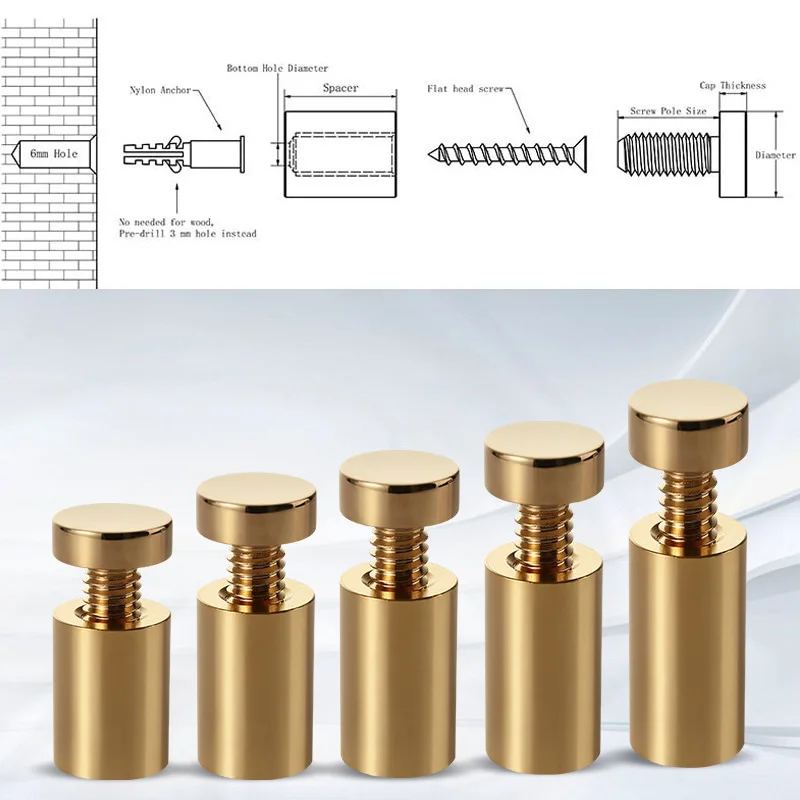 6mm Hole

Nylon Anchor

No needed for wood,
Pre-drill 3 mm hole instead

Bottom Hole Diameter

Spacer

Flat head screw

Cap Thickness

Screw Pole Size

Diameter