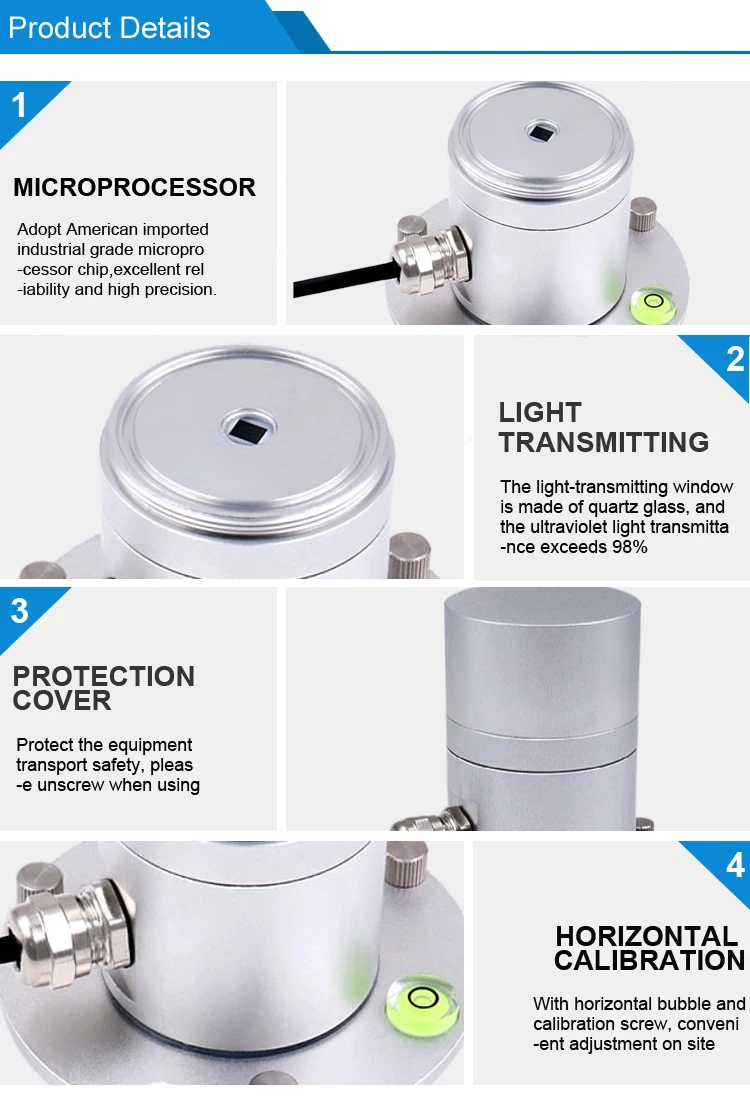 Product Details

1

MICROPROCESSOR

Adopt American imported industrial grade micropro -cessor chip,excellent rel -iability and high precision.

2

LIGHT TRANSMITTING

The light-transmitting window is made of quartz glass, and the ultraviolet light transmitta -nce exceeds 98%

3

PROTECTION COVER

Protect the equipment transport safety, pleas -e unscrew when using

4

HORIZONTAL CALIBRATION

With horizontal bubble and calibration screw, conveni -ent adjustment on site