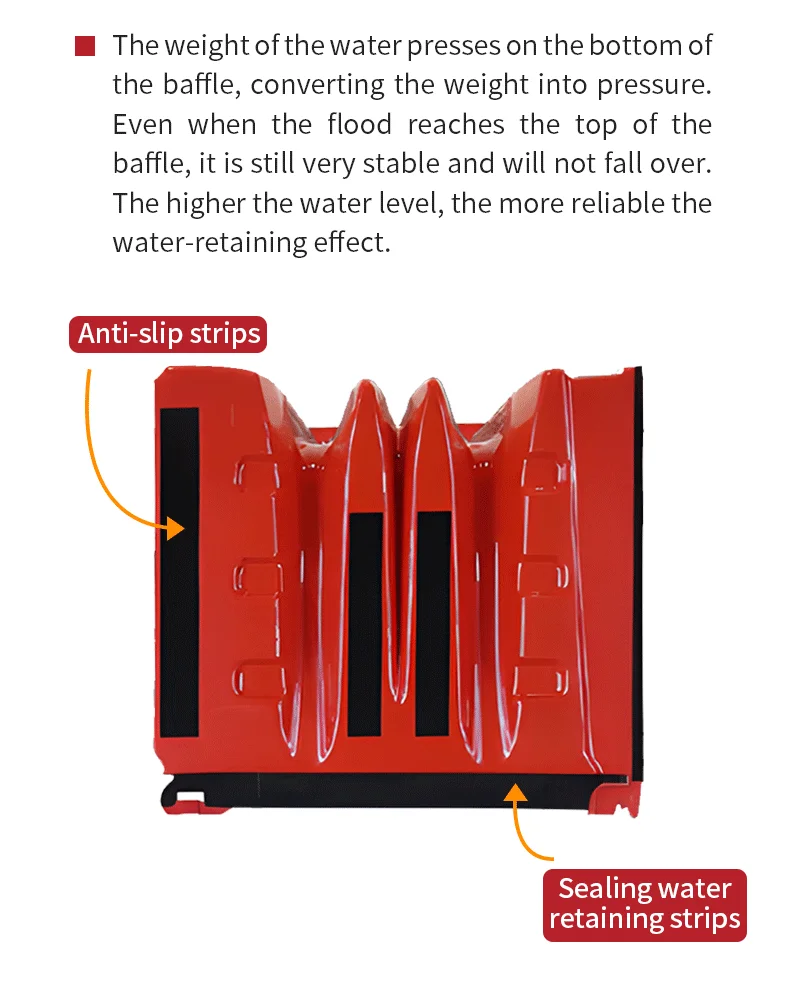 The weight of the water presses on the bottom of the baffle, converting the weight into pressure. Even when the flood reaches the top of the baffle, it is still very stable and will not fall over. The higher the water level, the more reliable the water-retaining effect.

Anti-slip strips

Sealing water retaining strips