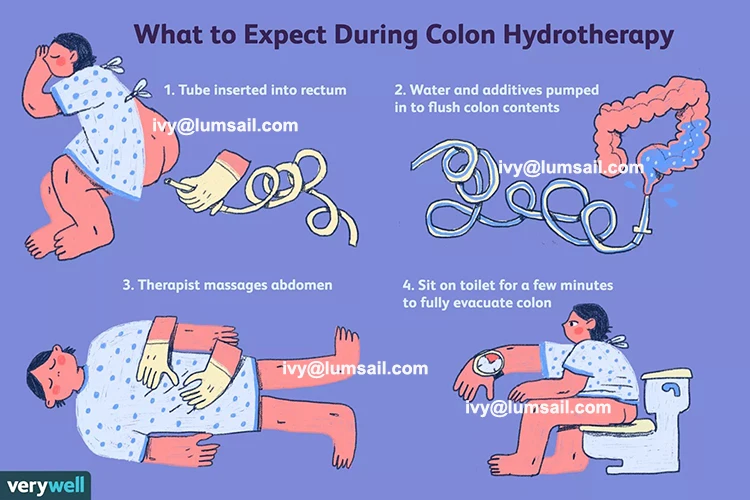 What to Expect During Colon Hydrotherapy

1. Tube inserted into rectum

ivy@lumsail.com

2. Water and additives pumped in to flush colon contents

ivy@lumsail.com

3. Therapist massages abdomen

ivy@lumsail.com

4. Sit on toilet for a few minutes to fully evacuate colon

ivy@lumsail.com

verywell