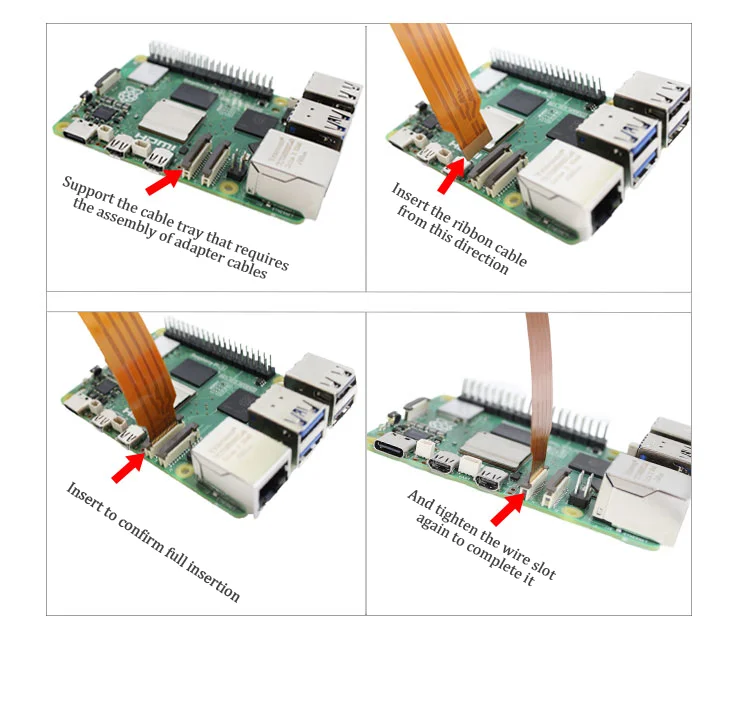 Support the cable tray that requires the assembly of adapter cables

Insert the ribbon cable from this direction

Insert to confirm full insertion

And tighten the wire slot again to complete it