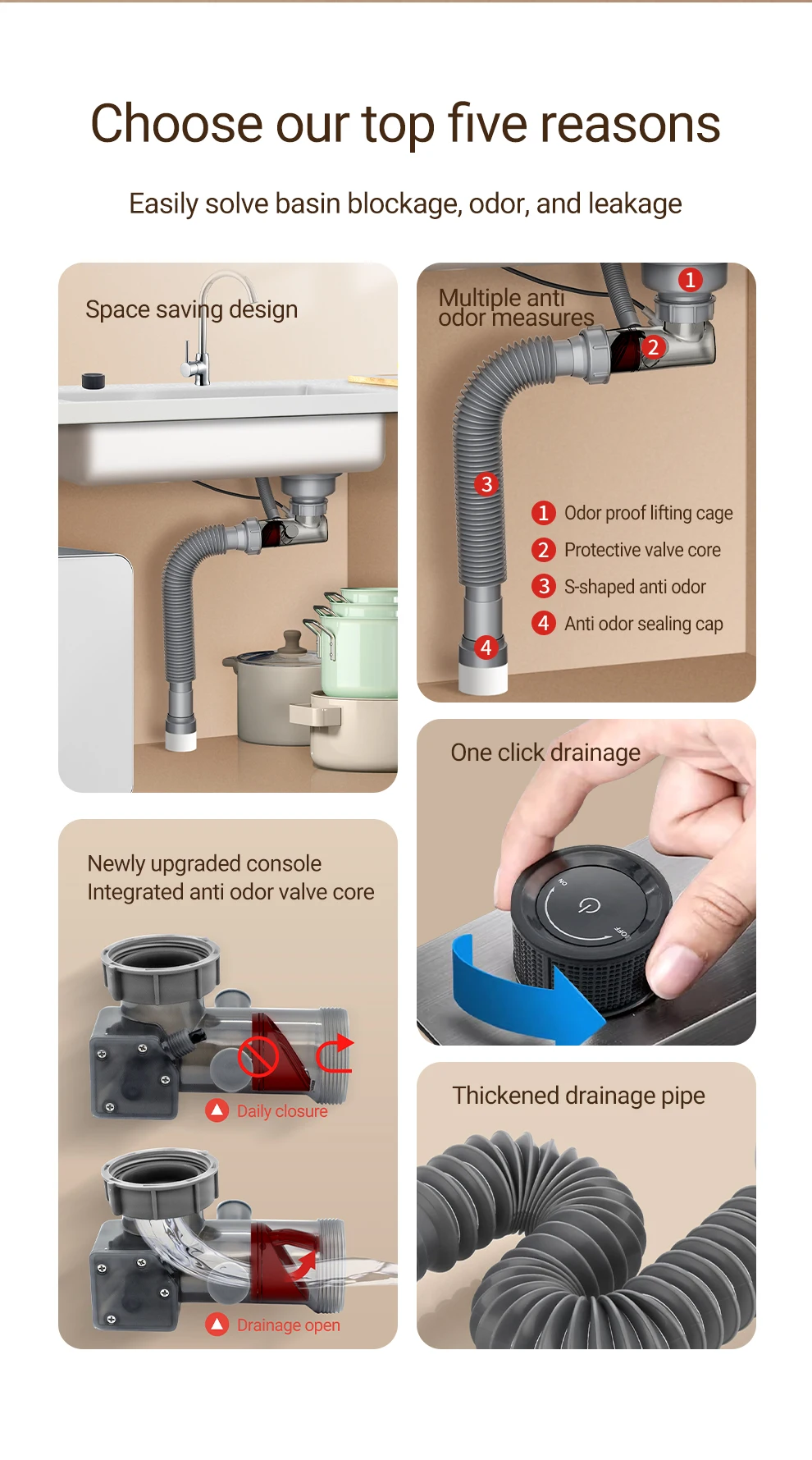 Choose our top five reasons

Easily solve basin blockage, odor, and leakage

Space saving design

Multiple anti odor measures

1

2

3

4

1 Odor proof lifting cage

2 Protective valve core

3 S-shaped anti odor

4 Anti odor sealing cap

One click drainage

ON

OFF

Newly upgraded console
Integrated anti odor valve core

Daily closure

Drainage open

Thickened drainage pipe