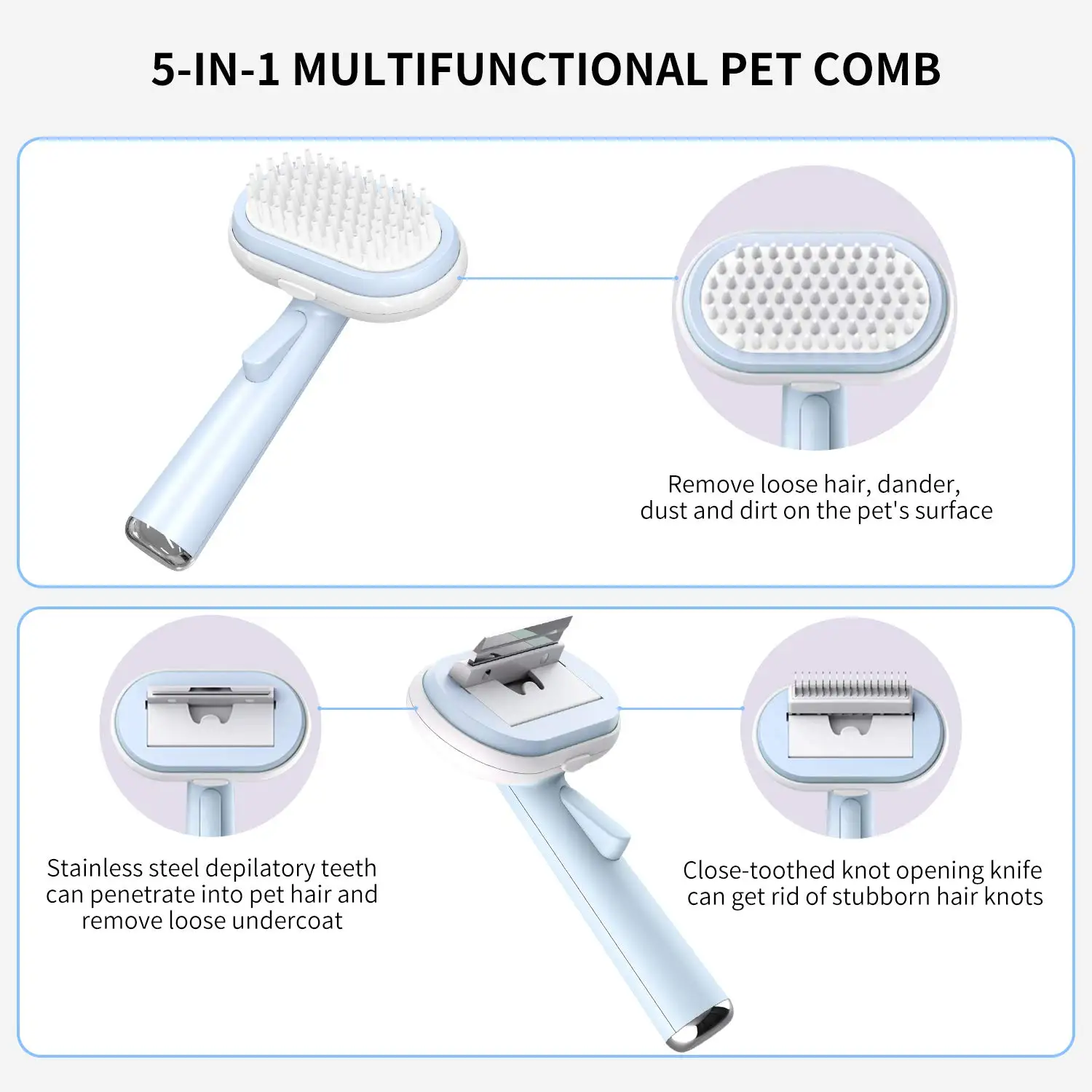 5-IN-1 MULTIFUNCTIONAL PET COMB

Remove loose hair, dander, dust and dirt on the pet's surface

Stainless steel depilatory teeth can penetrate into pet hair and remove loose undercoat

Close-toothed knot opening knife can get rid of stubborn hair knots