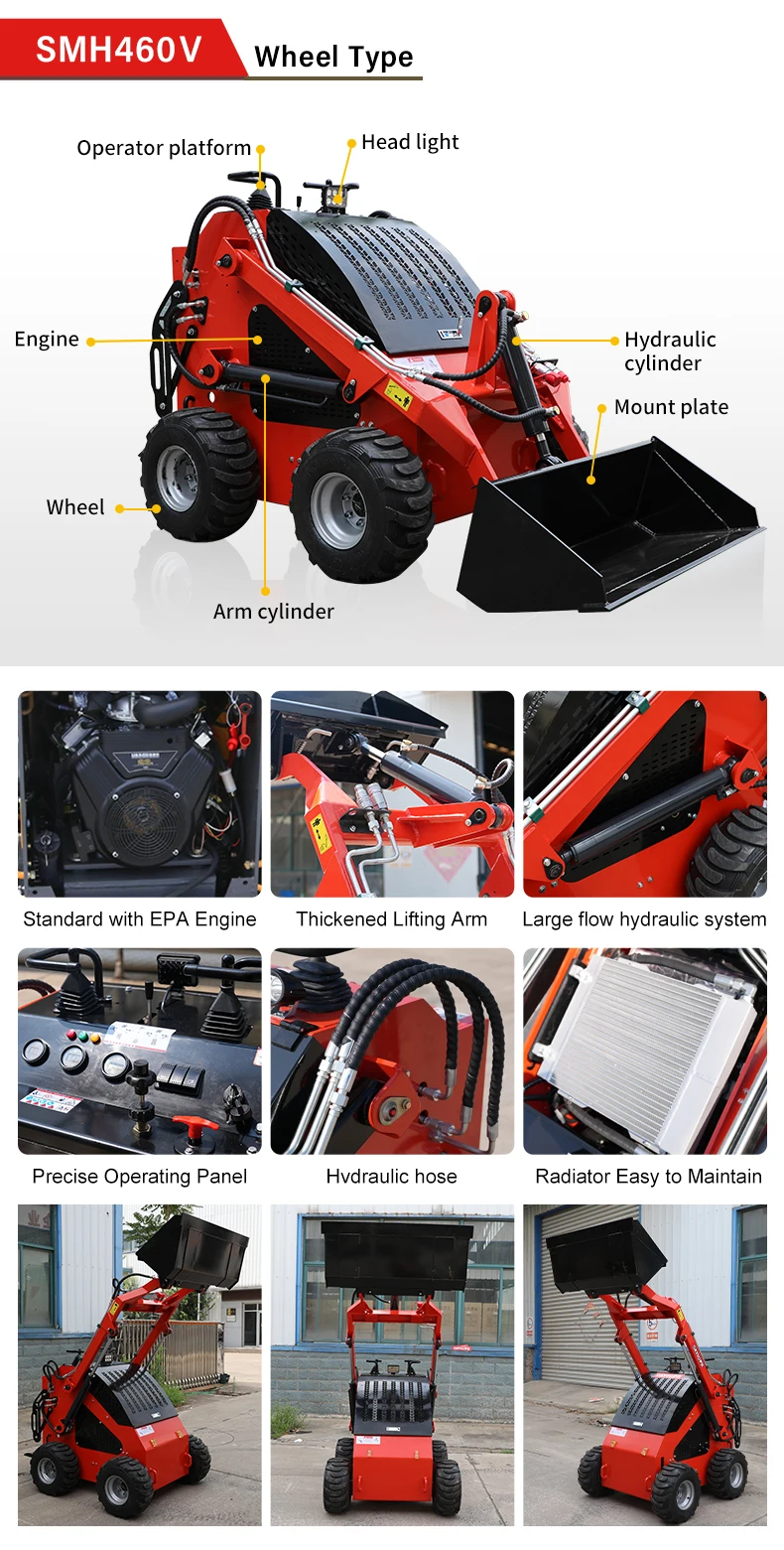 SMH460V

Wheel Type

Operator platform

Head light

Engine

Hydraulic cylinder

Mount plate

Wheel

Arm cylinder

Standard with EPA Engine

Thickened Lifting Arm

Large flow hydraulic system

Precise Operating Panel

Hvdraulic hose

Radiator Easy to Maintain