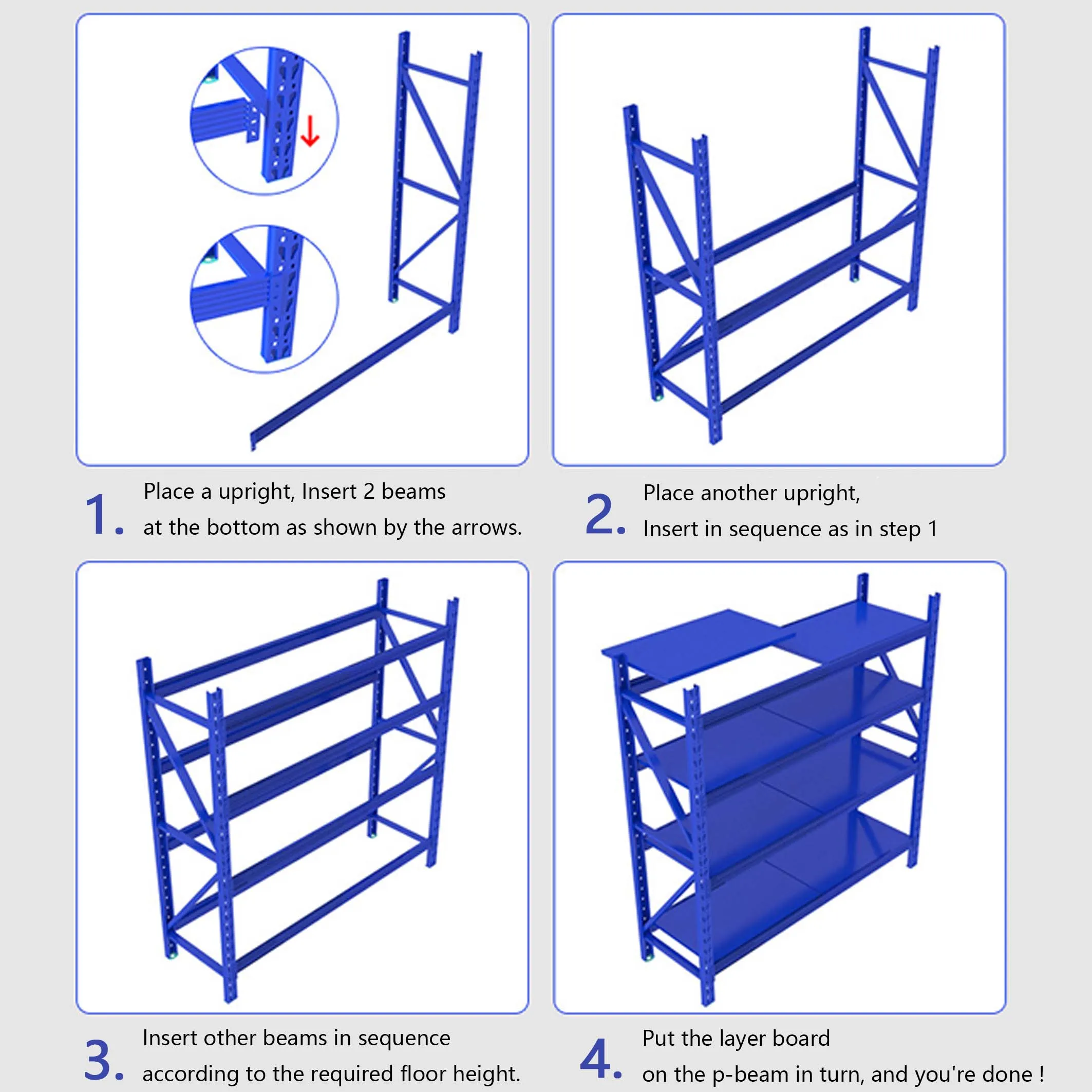 1. Place a upright, Insert 2 beams at the bottom as shown by the arrows.

2. Place another upright, Insert in sequence as in step 1

3. Insert other beams in sequence according to the required floor height.

4. Put the layer board on the p-beam in turn, and you're done !