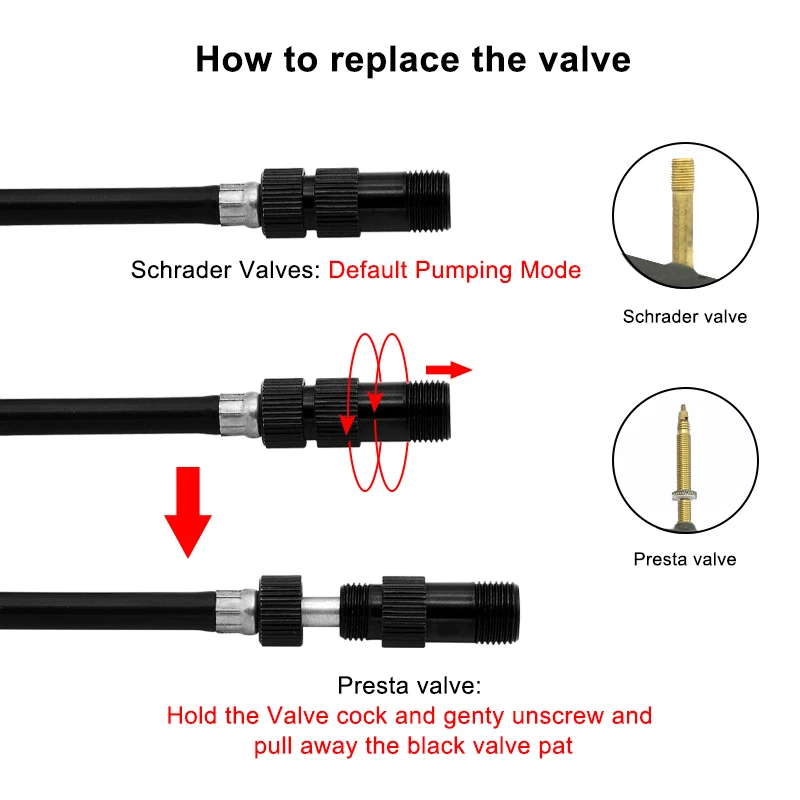 How to replace the valve

Schrader Valves: Default Pumping Mode

Schrader valve

Presta valve

Presta valve:
Hold the Valve cock and genty unscrew and pull away the black valve pat