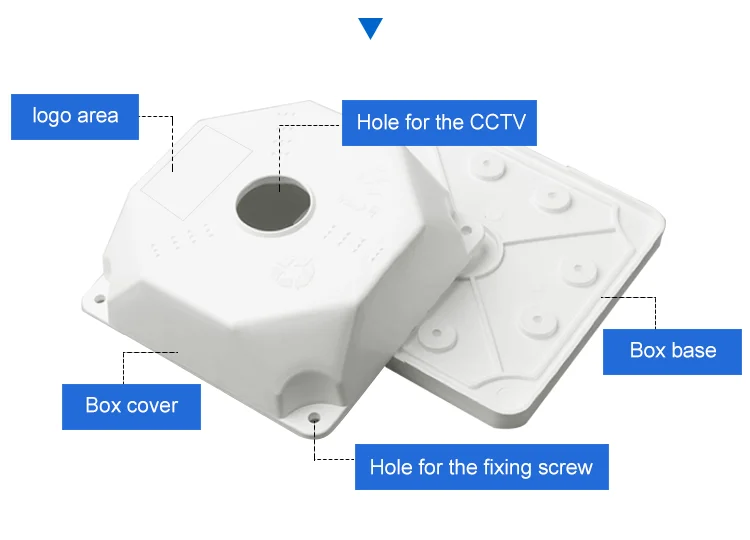 logo area

Hole for the CCTV

Box base

Box cover

Hole for the fixing screw