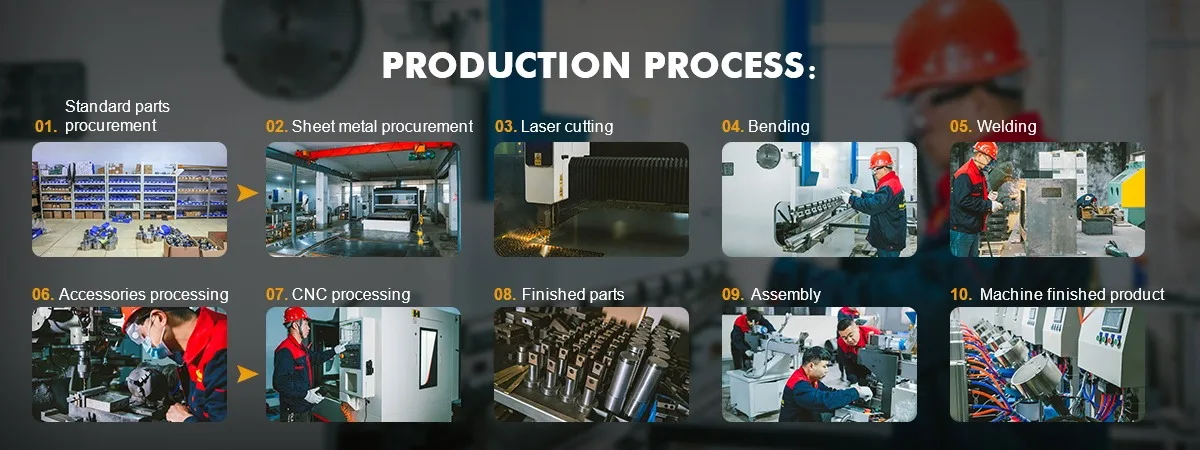 PRODUCTION PROCESS:

01. Standard parts procurement

02. Sheet metal procurement

03. Laser cutting

04. Bending

05. Welding

06. Accessories processing

07. CNC processing

08. Finished parts

09. Assembly

10. Machine finished product