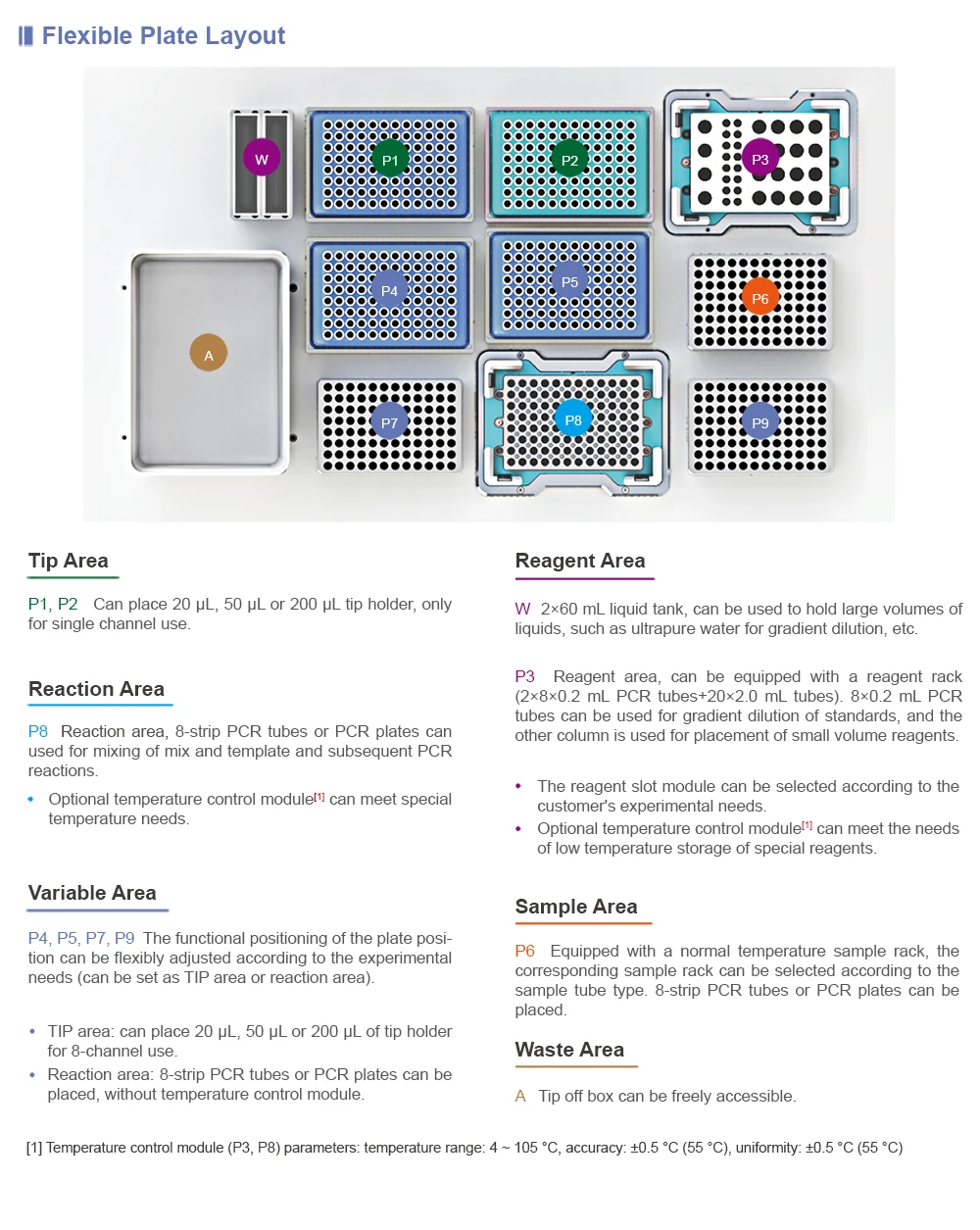 Flexible Plate Layout

W

P1

P2

P3

P4

P5

P6

A

P7

P8

P9

Tip Area

P1, P2 Can place 20 μL, 50 μL or 200 μL tip holder, only for single channel use.

Reaction Area

P8 Reaction area, 8-strip PCR tubes or PCR plates can used for mixing of mix and template and subsequent PCR reactions.

• Optional temperature control module[1] can meet special temperature needs.

Variable Area

P4, P5, P7, P9 The functional positioning of the plate position can be flexibly adjusted according to the experimental needs (can be set as TIP area or reaction area).

• TIP area: can place 20 μL, 50 μL or 200 μL of tip holder for 8-channel use.
• Reaction area: 8-strip PCR tubes or PCR plates can be placed, without temperature control module.

Reagent Area

W 2×60 mL liquid tank, can be used to hold large volumes of liquids, such as ultrapure water for gradient dilution, etc.

P3 Reagent area, can be equipped with a reagent rack (2×8×0.2 mL PCR tubes+20×2.0 mL tubes). 8×0.2 mL PCR tubes can be used for gradient dilution of standards, and the other column is used for placement of small volume reagents.

• The reagent slot module can be selected according to the customer's experimental needs.
• Optional temperature control module[1] can meet the needs of low temperature storage of special reagents.

Sample Area

P6 Equipped with a normal temperature sample rack, the corresponding sample rack can be selected according to the sample tube type. 8-strip PCR tubes or PCR plates can be placed.

Waste Area

A Tip off box can be freely accessible.

[1] Temperature control module (P3, P8) parameters: temperature range: 4 ~ 105 °C, accuracy: ±0.5 °C (55 °C), uniformity: ±0.5 °C (55 °C)