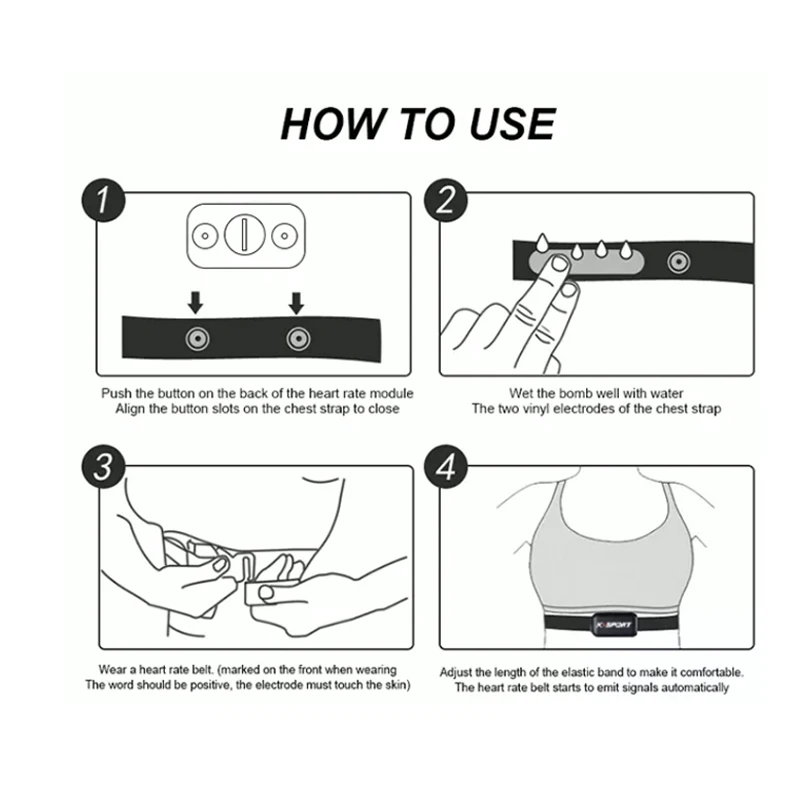 HOW TO USE

1

Push the button on the back of the heart rate module
Align the button slots on the chest strap to close

2

Wet the bomb well with water
The two vinyl electrodes of the chest strap

3

Wear a heart rate belt. (marked on the front when wearing
The word should be positive, the electrode must touch the skin)

4

X-SPORT

Adjust the length of the elastic band to make it comfortable.
The heart rate belt starts to emit signals automatically