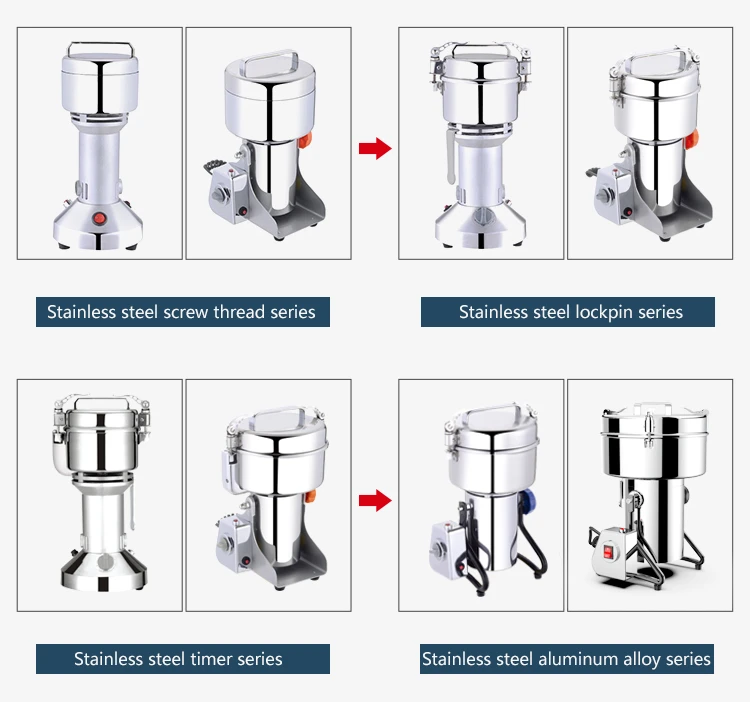 Stainless steel screw thread series

Stainless steel lockpin series

Stainless steel timer series

Stainless steel aluminum alloy series