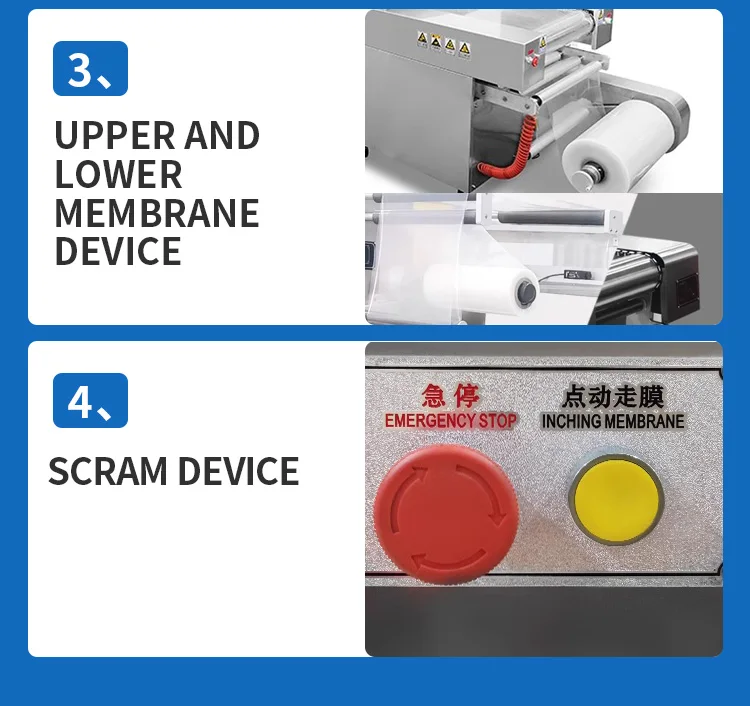 3、

UPPER AND LOWER MEMBRANE DEVICE

4、

SCRAM DEVICE

急停
EMERGENCY STOP

点动走膜
INCHING MEMBRANE