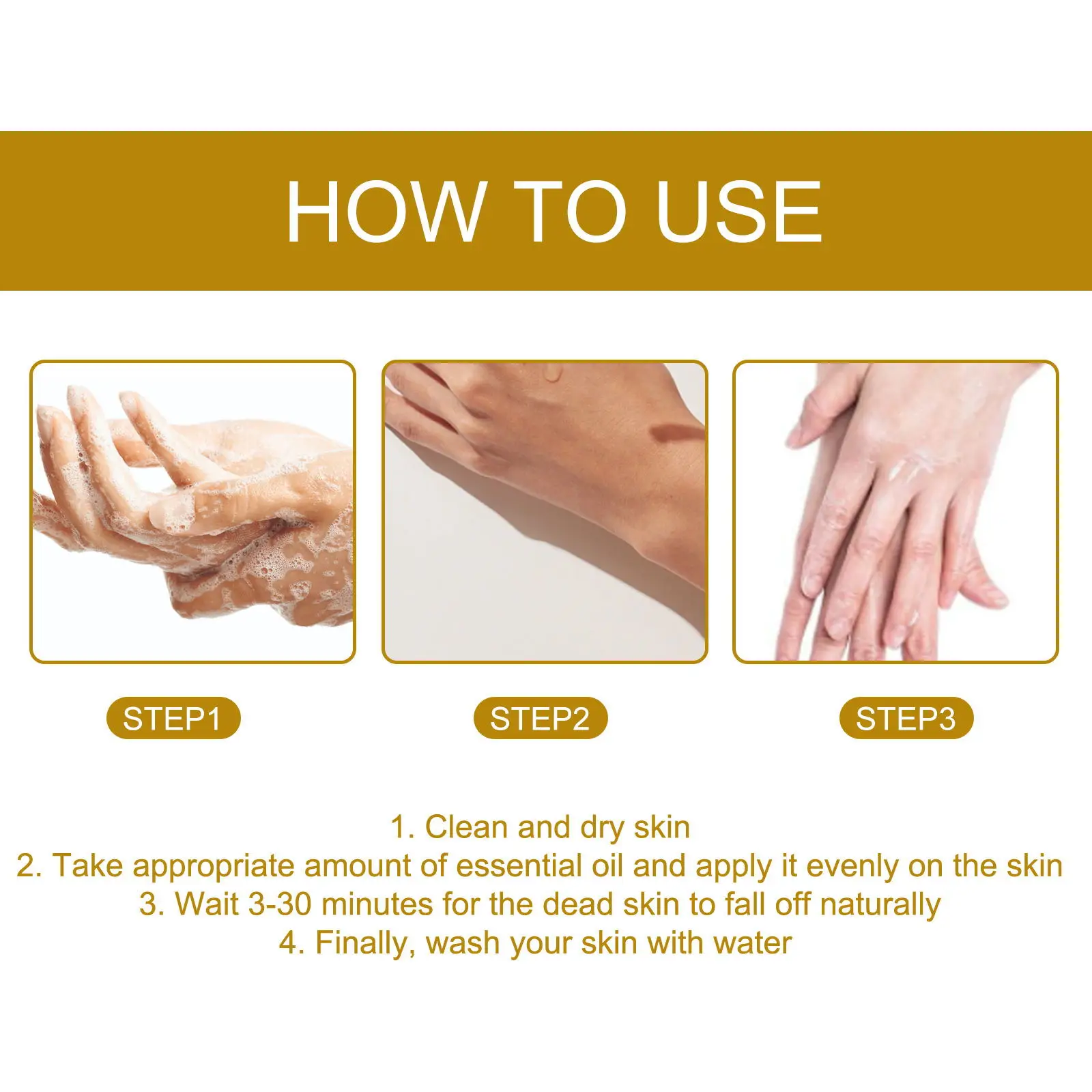 HOW TO USE

STEP1

STEP2

STEP3

1. Clean and dry skin
2. Take appropriate amount of essential oil and apply it evenly on the skin
3. Wait 3-30 minutes for the dead skin to fall off naturally
4. Finally, wash your skin with water