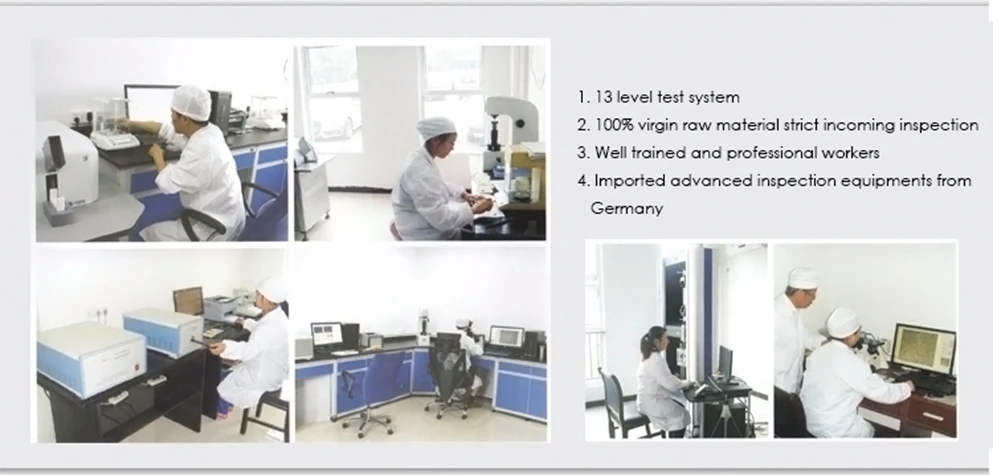 1. 13 level test system
2. 100% virgin raw material strict incoming inspection
3. Well trained and professional workers
4. Imported advanced inspection equipments from Germany