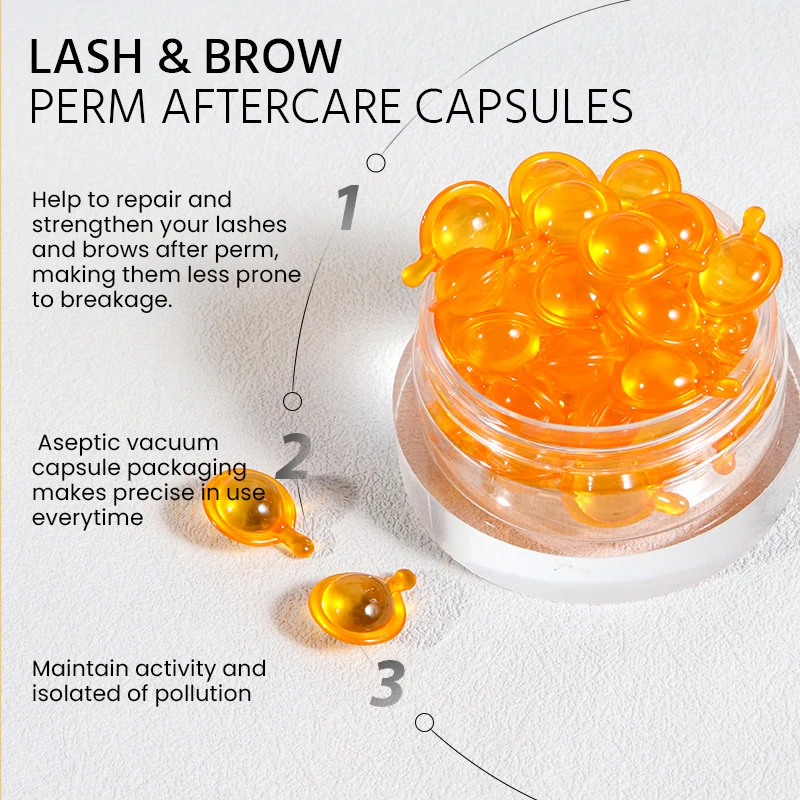 LASH & BROW
PERM AFTERCARE CAPSULES

1

Help to repair and strengthen your lashes and brows after perm, making them less prone to breakage.

2

Aseptic vacuum capsule packaging makes precise in use everytime

3

Maintain activity and isolated of pollution