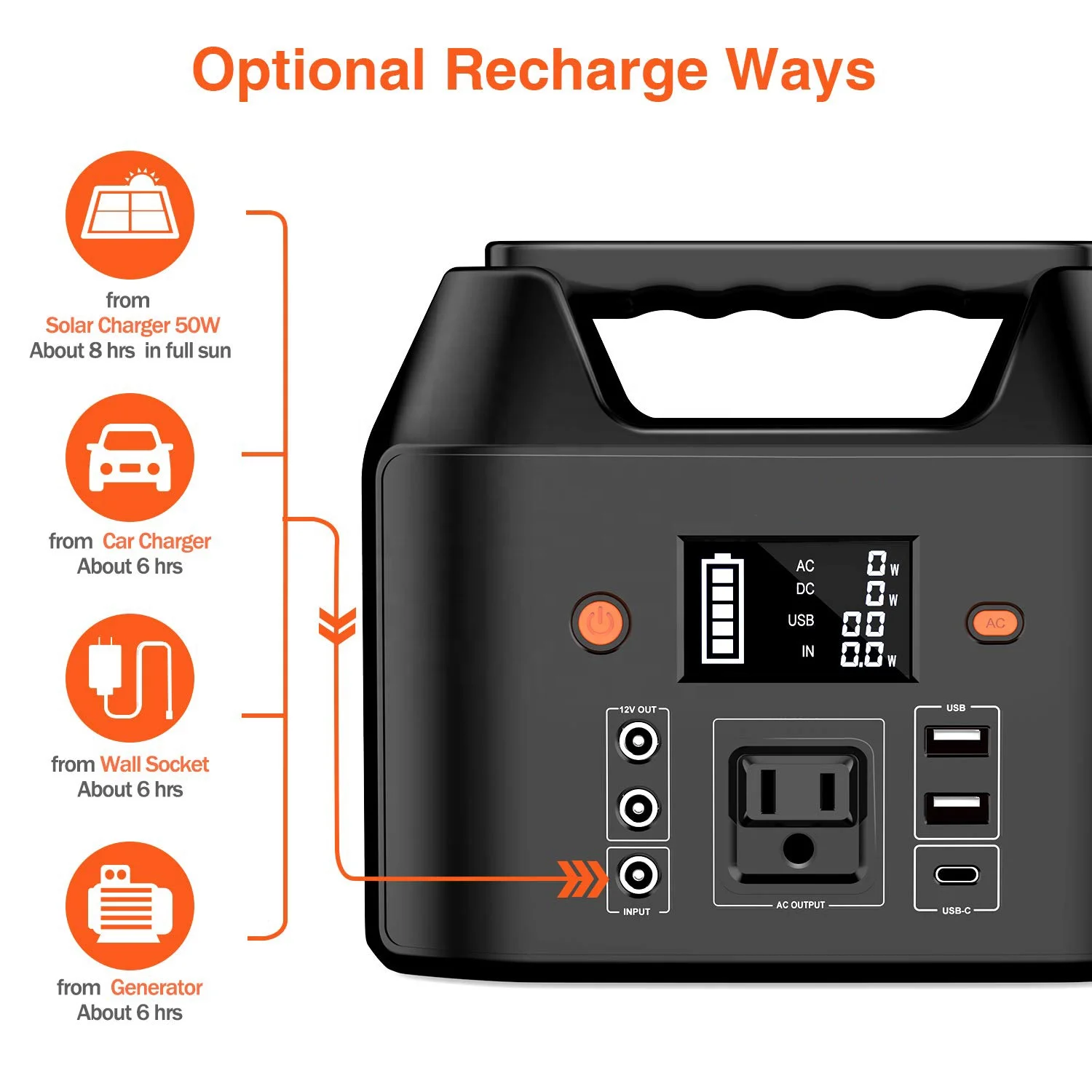 Optional Recharge Ways

from
Solar Charger 50W
About 8 hrs in full sun

from Car Charger
About 6 hrs

from Wall Socket
About 6 hrs

from Generator
About 6 hrs

AC 0 W
DC 0 W
USB 00
IN 0.0 W

AC

12V OUT

INPUT

AC OUTPUT

USB

USB-C