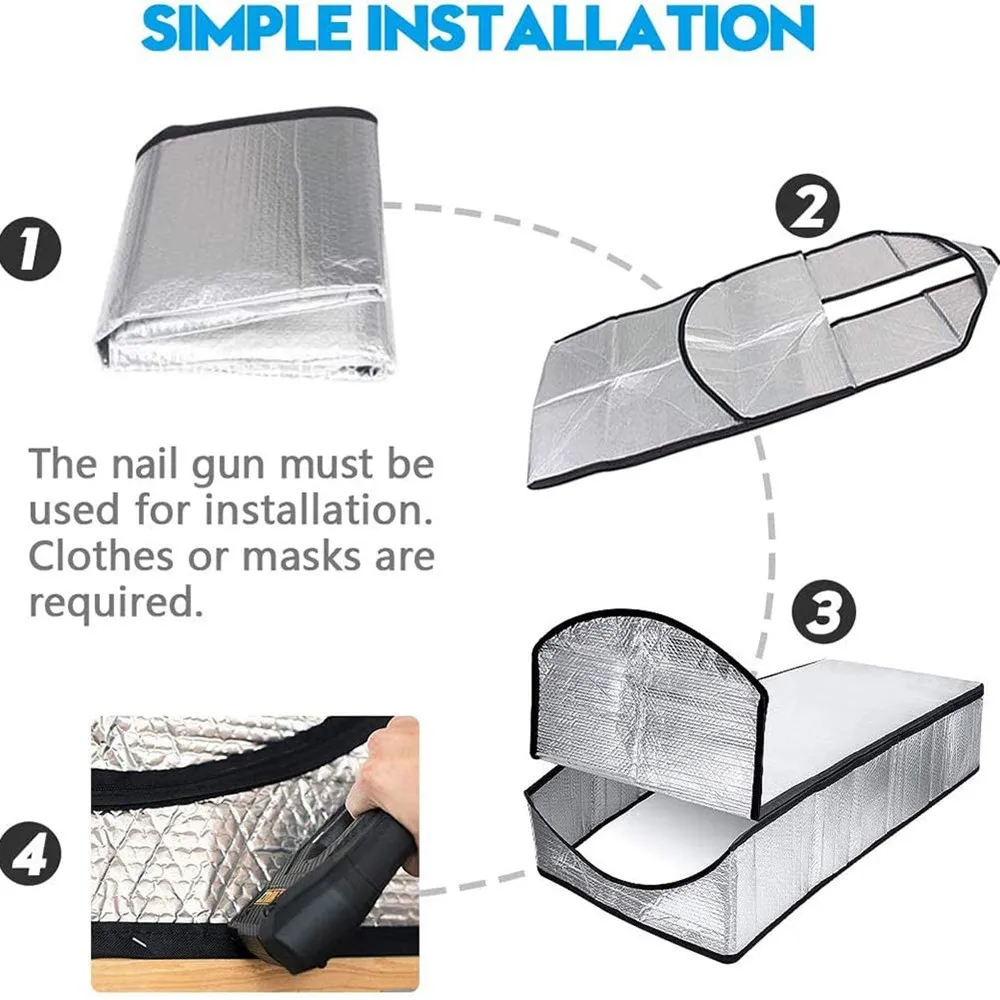 SIMPLE INSTALLATION

1

2

The nail gun must be used for installation. Clothes or masks are required.

3

4