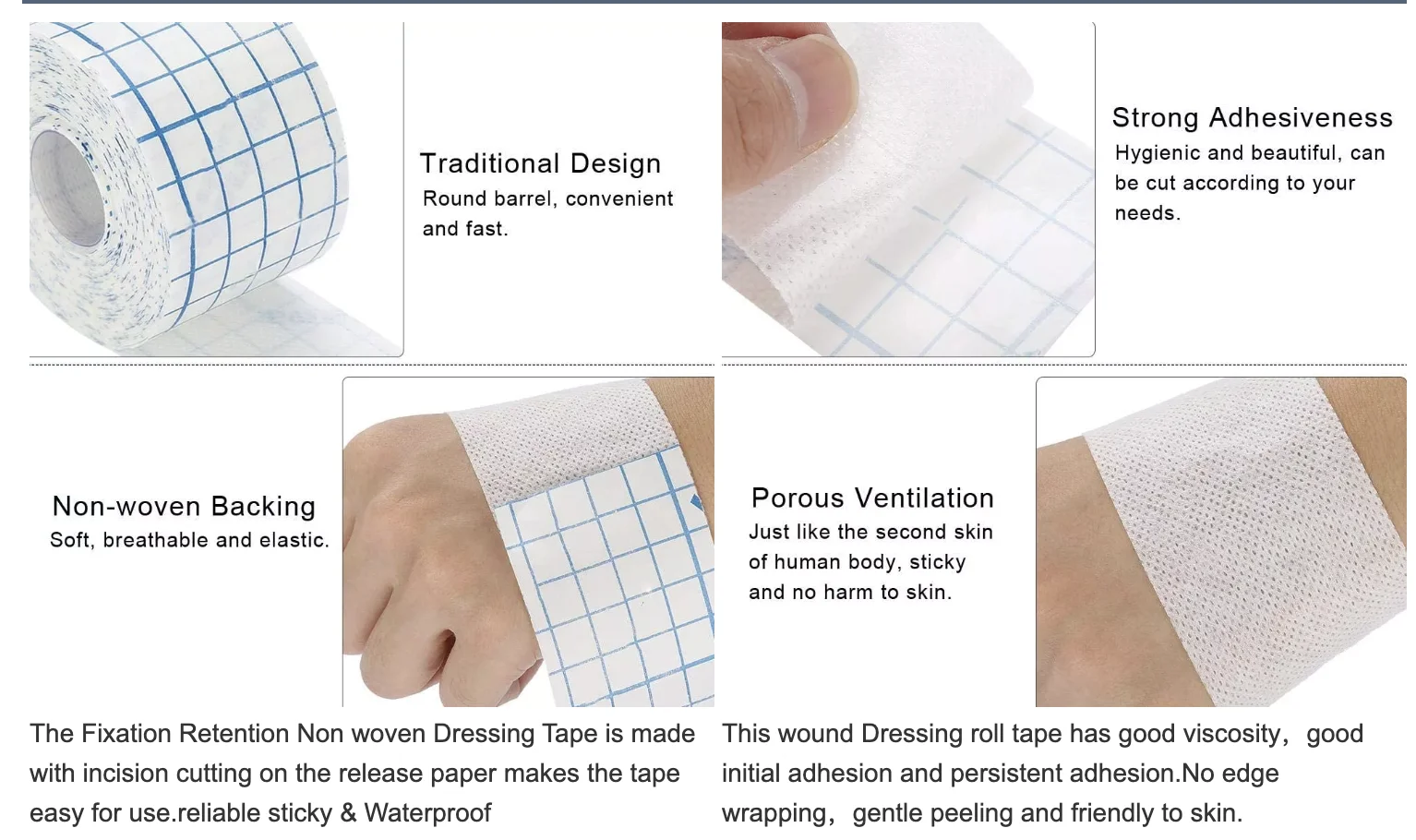 Traditional Design
Round barrel, convenient and fast.

Strong Adhesiveness
Hygienic and beautiful, can be cut according to your needs.

Non-woven Backing
Soft, breathable and elastic.

Porous Ventilation
Just like the second skin of human body, sticky and no harm to skin.

The Fixation Retention Non woven Dressing Tape is made with incision cutting on the release paper makes the tape easy for use.reliable sticky & Waterproof

This wound Dressing roll tape has good viscosity, good initial adhesion and persistent adhesion.No edge wrapping, gentle peeling and friendly to skin.