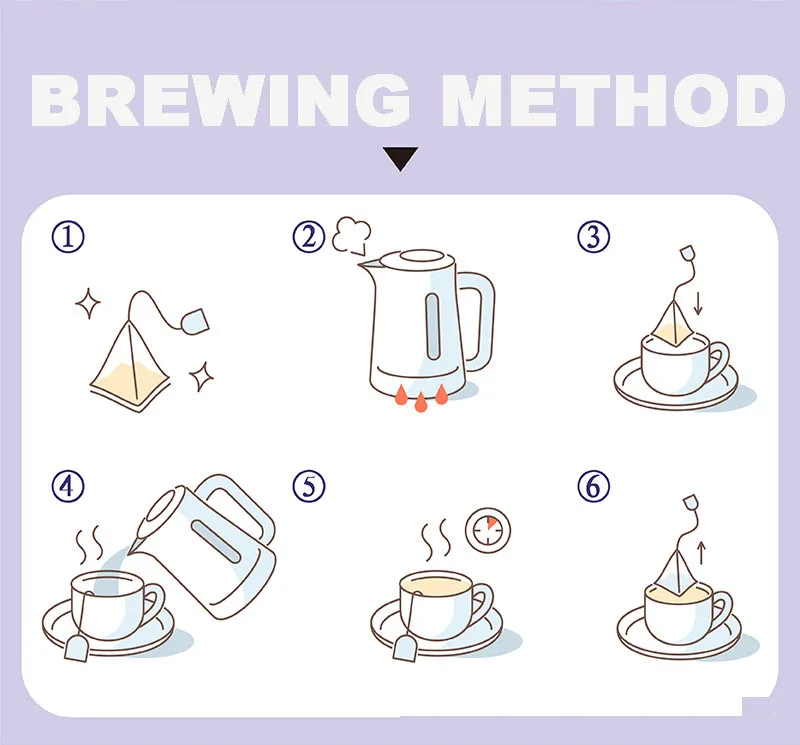 BREWING METHOD

①

②

③

④

⑤

⑥