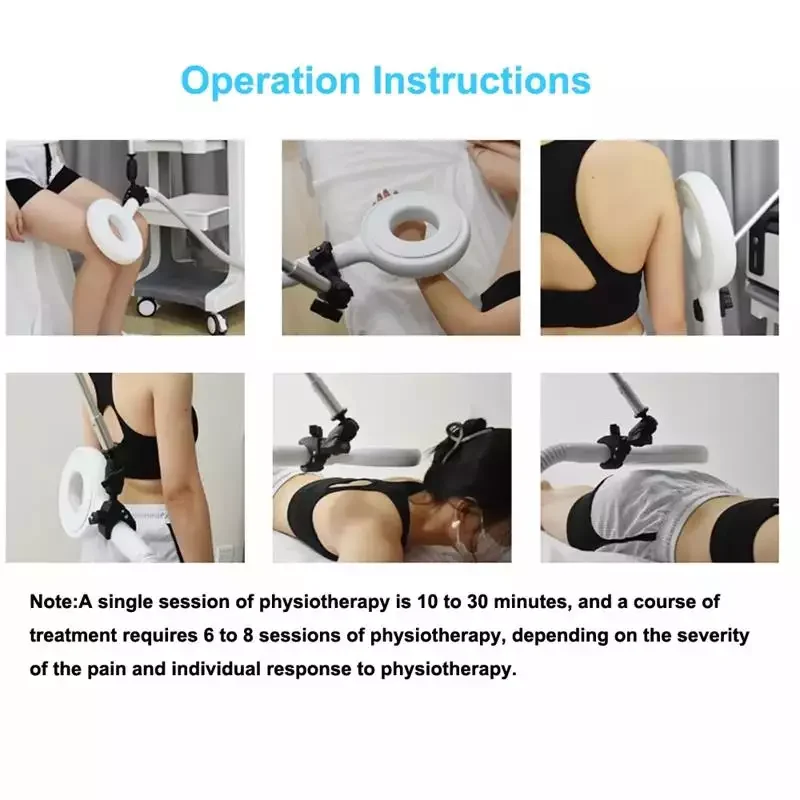 Operation Instructions

Note:A single session of physiotherapy is 10 to 30 minutes, and a course of treatment requires 6 to 8 sessions of physiotherapy, depending on the severity of the pain and individual response to physiotherapy.