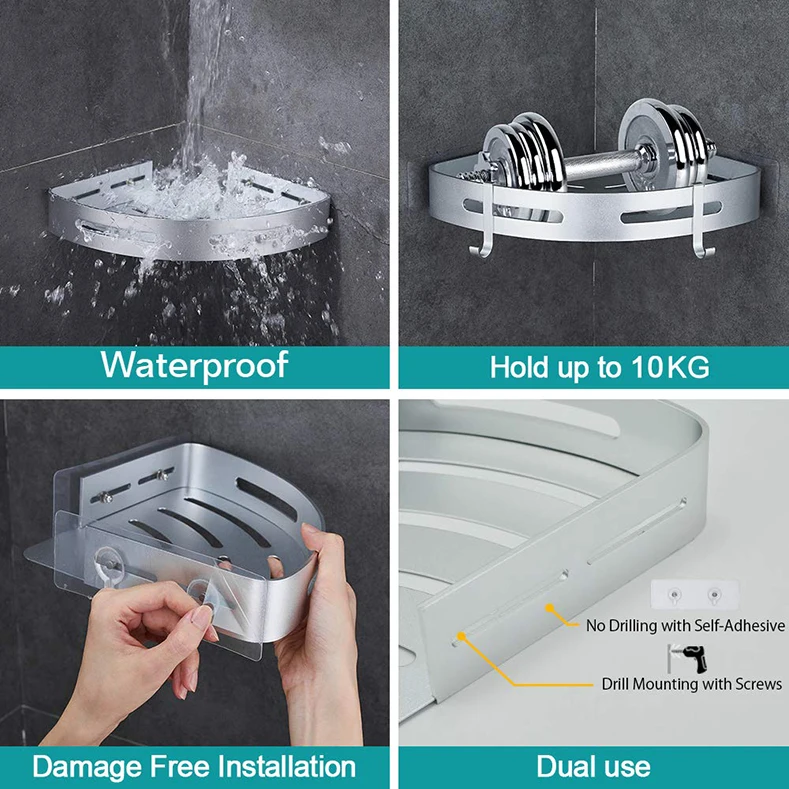 Waterproof

Hold up to 10KG

Damage Free Installation

No Drilling with Self-Adhesive

Drill Mounting with Screws

Dual use